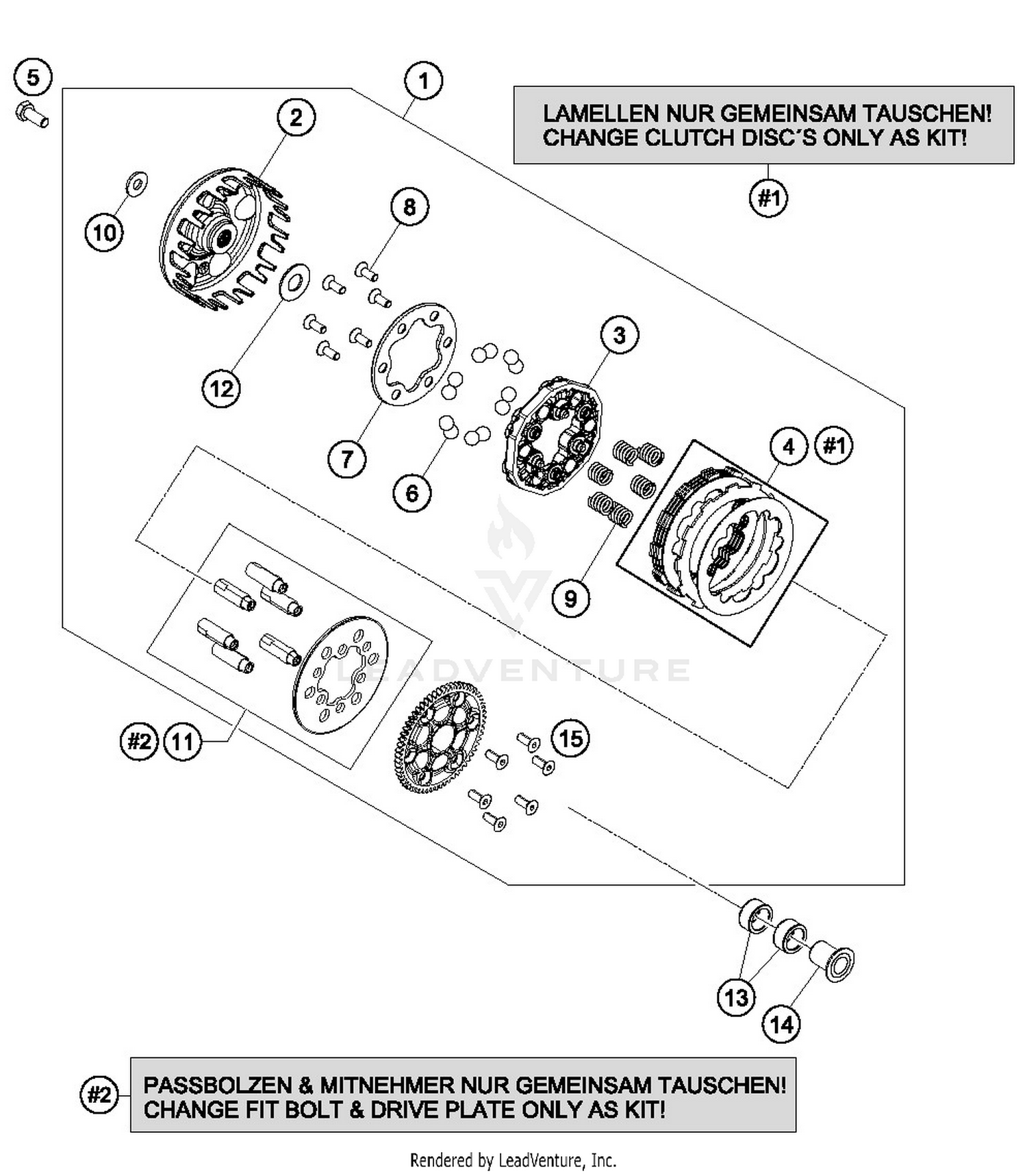 5

1

LAMELLEN NUR GEMEINSAM TAUSCHEN!
CHANGE CLUTCH DISC´S ONLY AS KIT!

#1

2

10

8

12

3

7

6

4 #1

9

LEADVENTURE

#2 11

15

13

14

#2 PASSBOLZEN & MITNEHMER NUR GEMEINSAM TAUSCHEN!
CHANGE FIT BOLT & DRIVE PLATE ONLY AS KIT!

Rendered by LeadVenture, Inc.