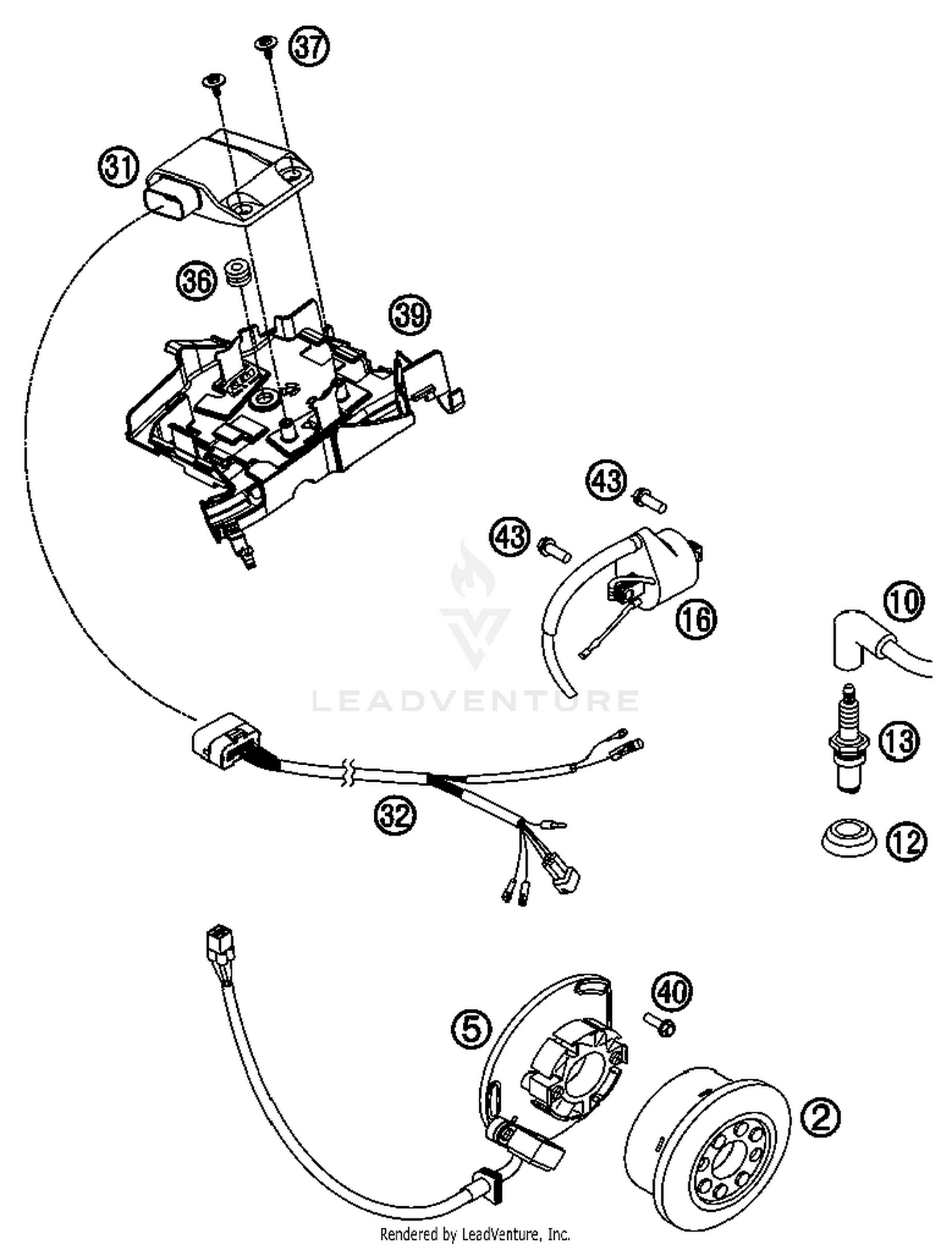 37
31
36
39
43
43
16
10
LEADVENTURE
13
32
12
40
5
2
Rendered by LeadVenture, Inc.