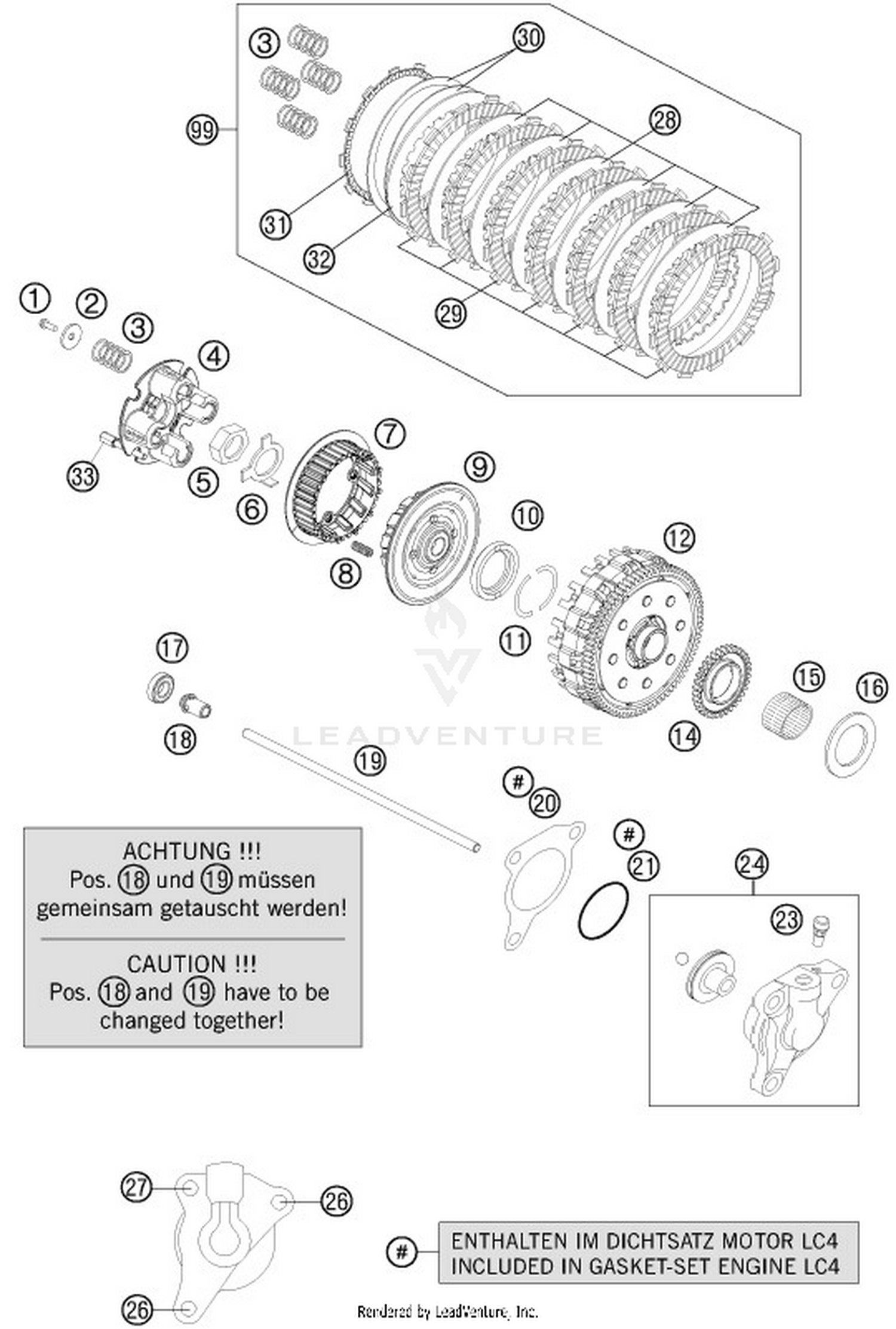 3
30
99
28
31
32
29
1
2
3
4
33
5
6
7
8
9
10
11
12
17
18
19
14
15
16
LEADVENTURE
#
20
#
21
24
23

ACHTUNG !!!
Pos. 18 und 19 müssen gemeinsam getauscht werden!

CAUTION !!!
Pos. 18 and 19 have to be changed together!

27
26
26
#
ENTHALTEN IM DICHTSATZ MOTOR LC4
INCLUDED IN GASKET-SET ENGINE LC4

Rendered by LeadVenture, Inc.