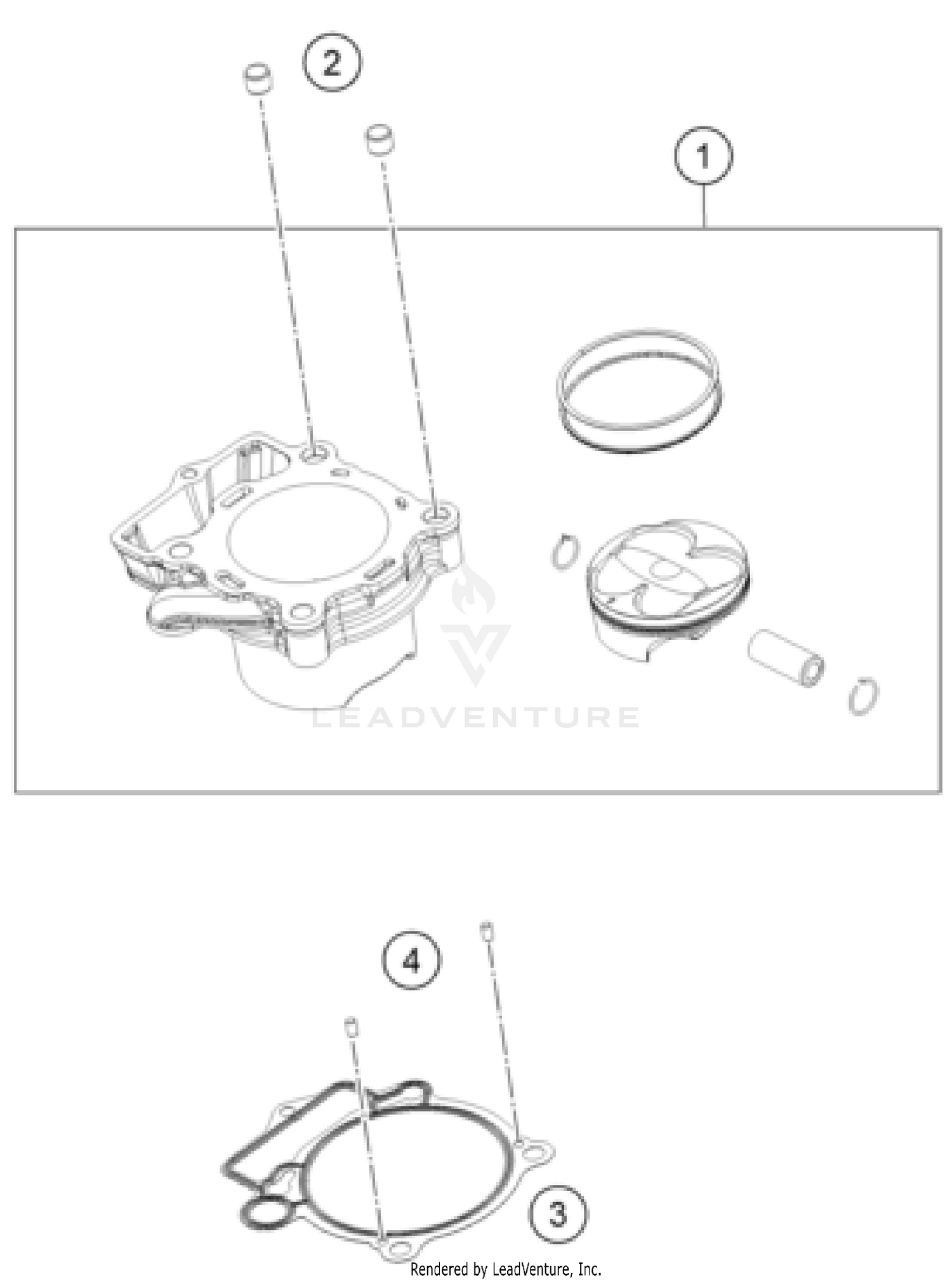 2

1

LEADVENTURE

4

3

Rendered by LeadVenture, Inc.