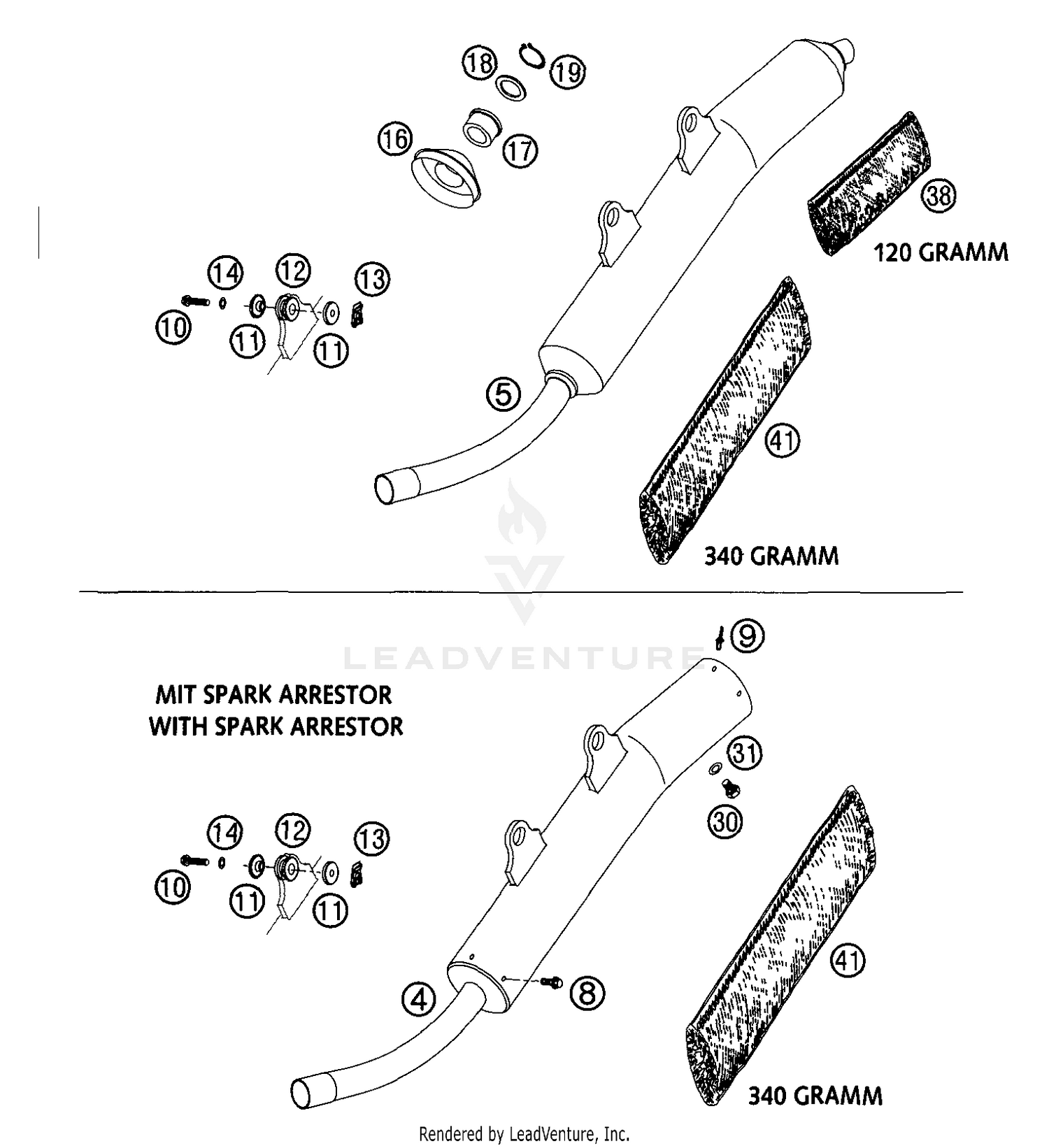 18
19
16
17
38
120 GRAMM
14
12
13
10
11
11
5
41
340 GRAMM

LEADVENTURE

9
MIT SPARK ARRESTOR
WITH SPARK ARRESTOR
31
30
14
12
13
10
11
11
41
4
8
340 GRAMM

Rendered by LeadVenture, Inc.