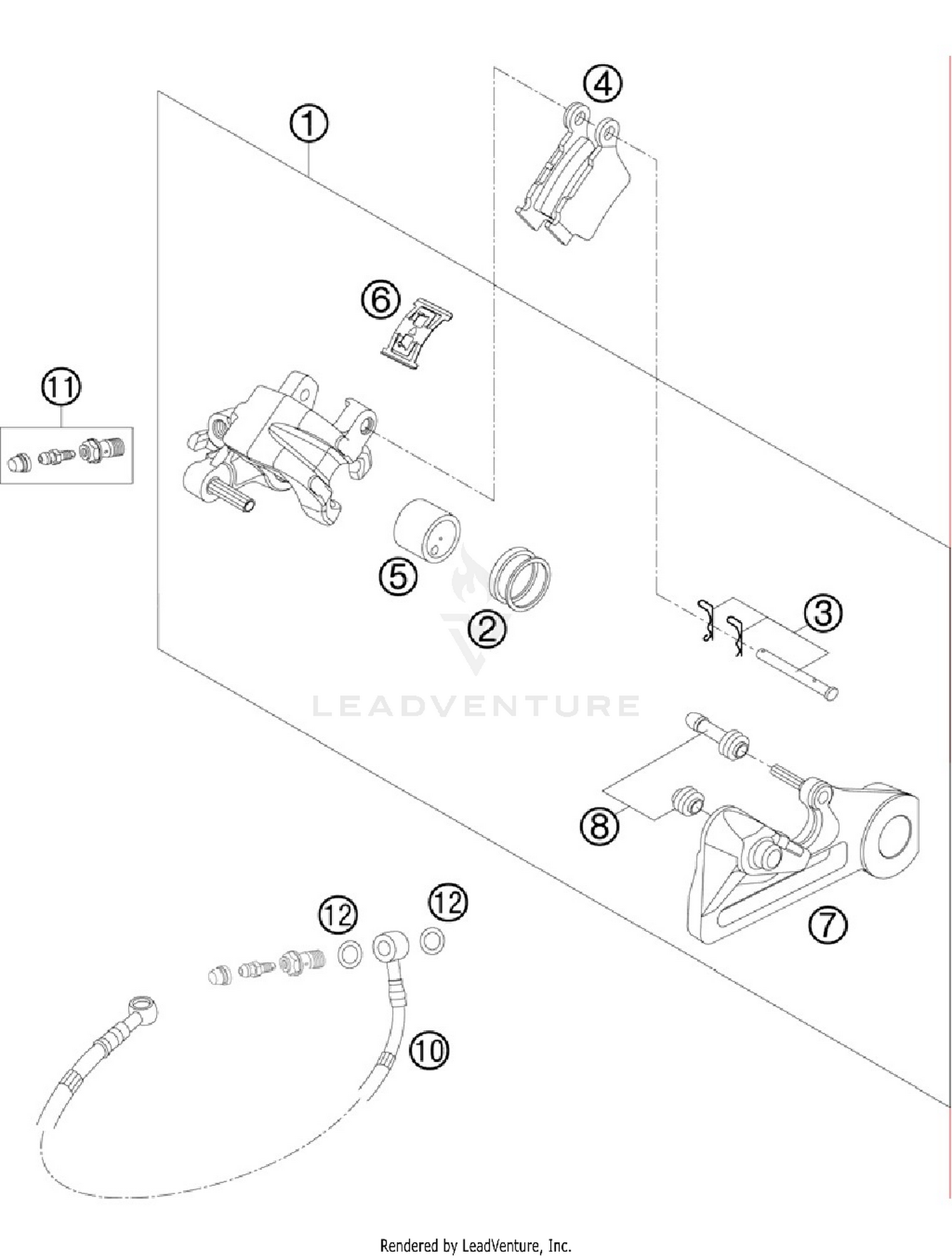 4
1
6
11
5
2
3
LEADVENTURE
8
7
12
12
10
Rendered by LeadVenture, Inc.