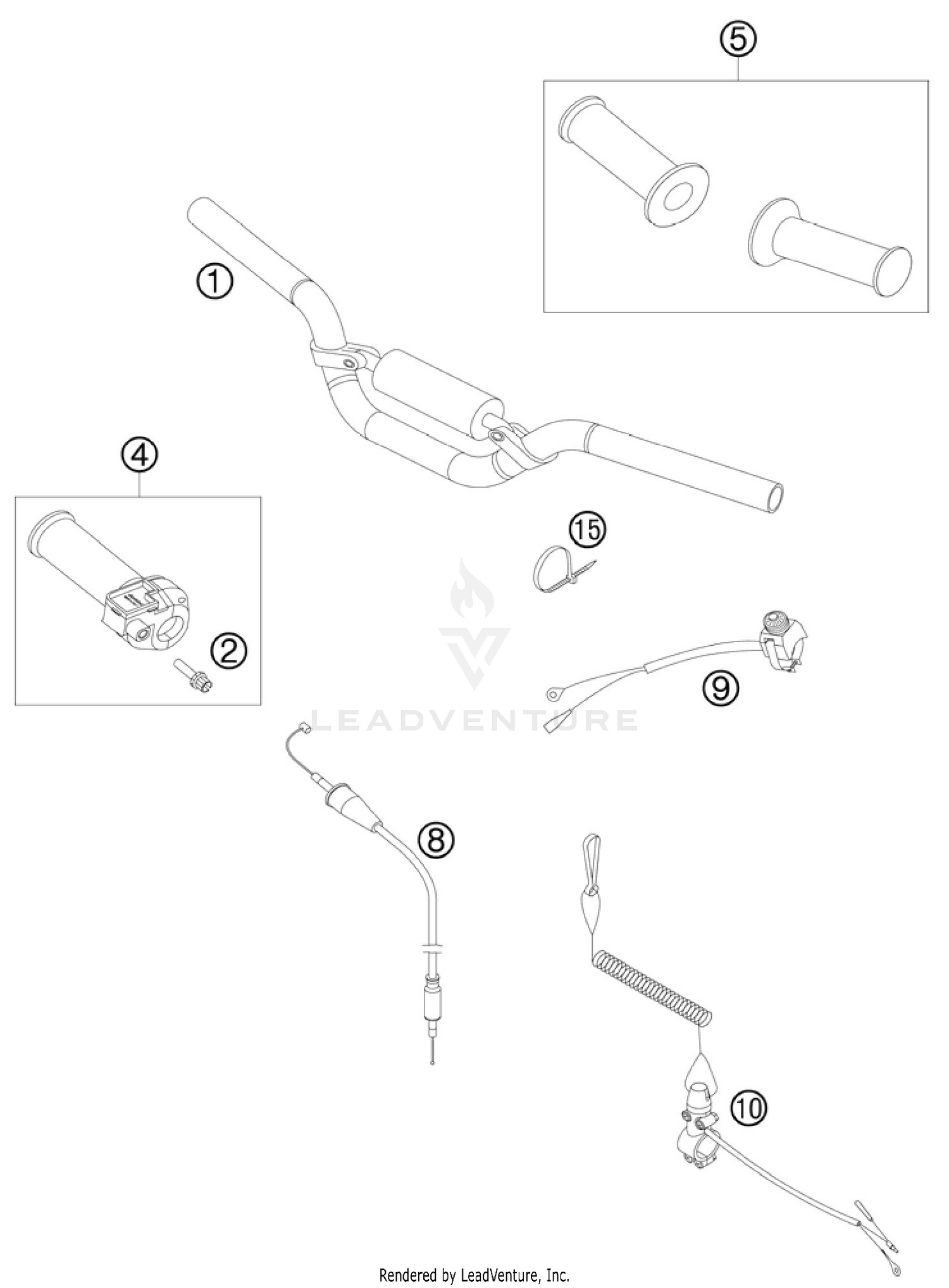 5

1

4

15

2

9

LEADVENTURE

8

10

Rendered by LeadVenture, Inc.