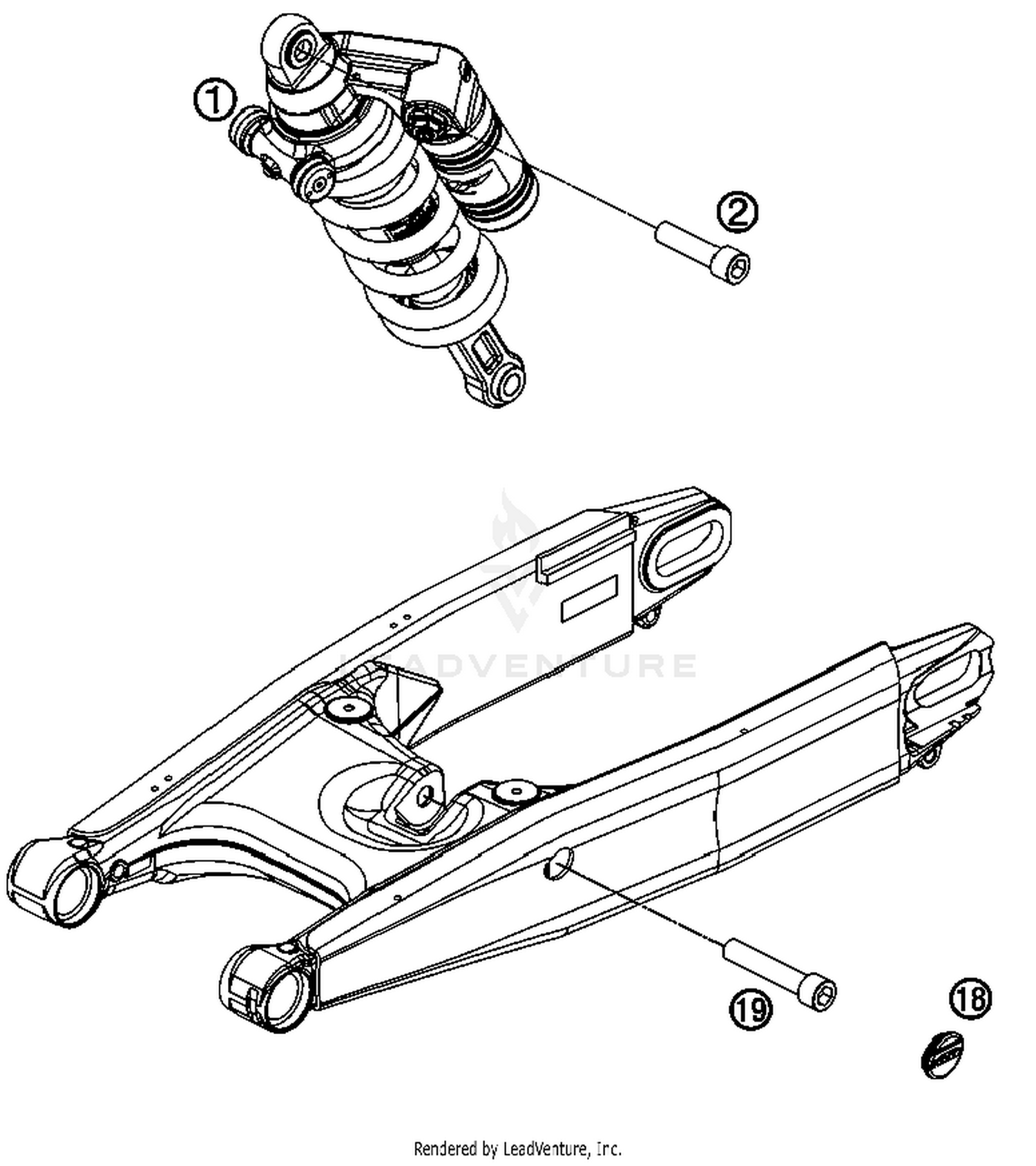 1

2

LEADVENTURE

19

18

Rendered by LeadVenture, Inc.