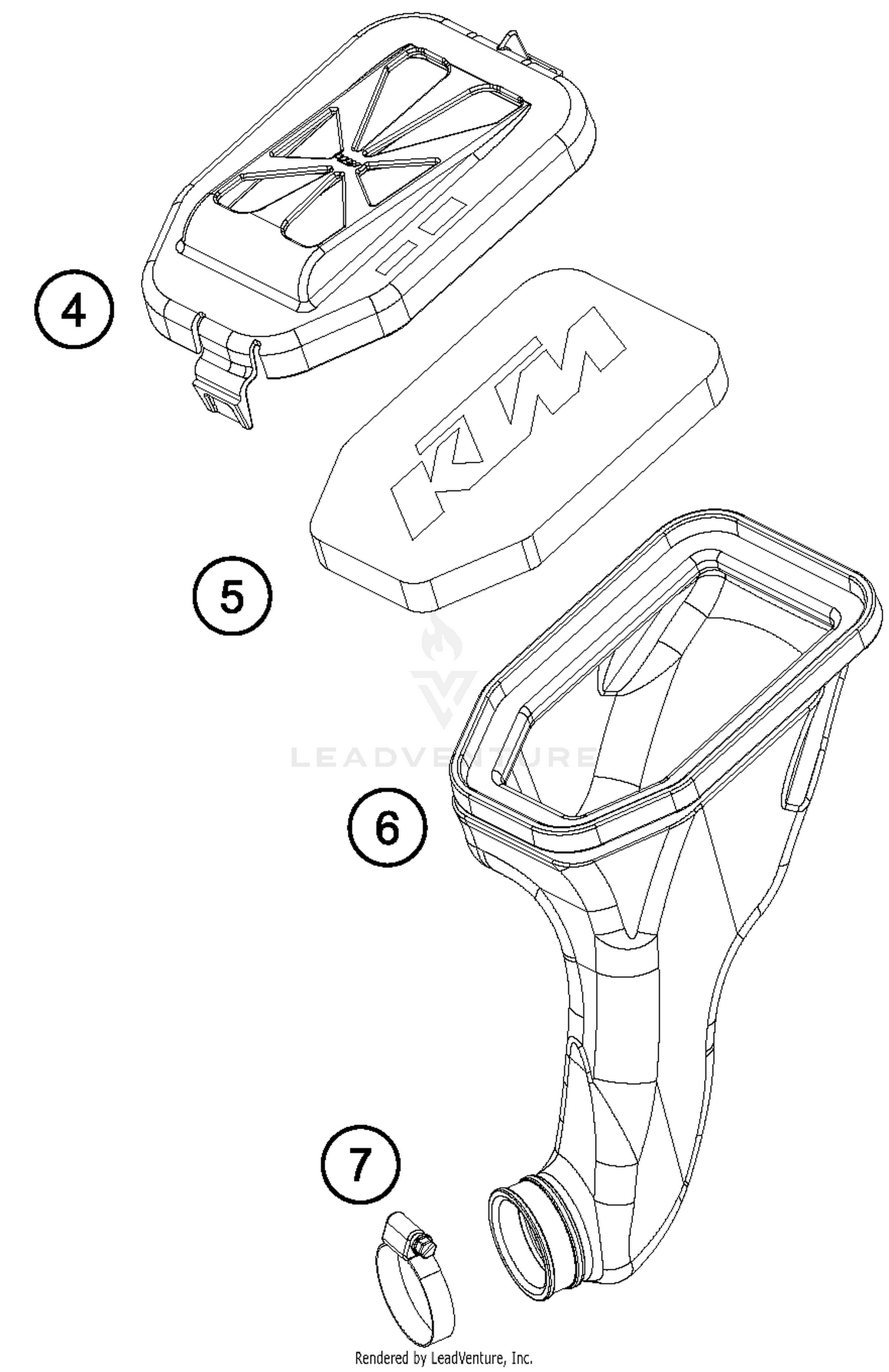 4

KTM

5

LEADVENTURE

6

7

Rendered by LeadVenture, Inc.