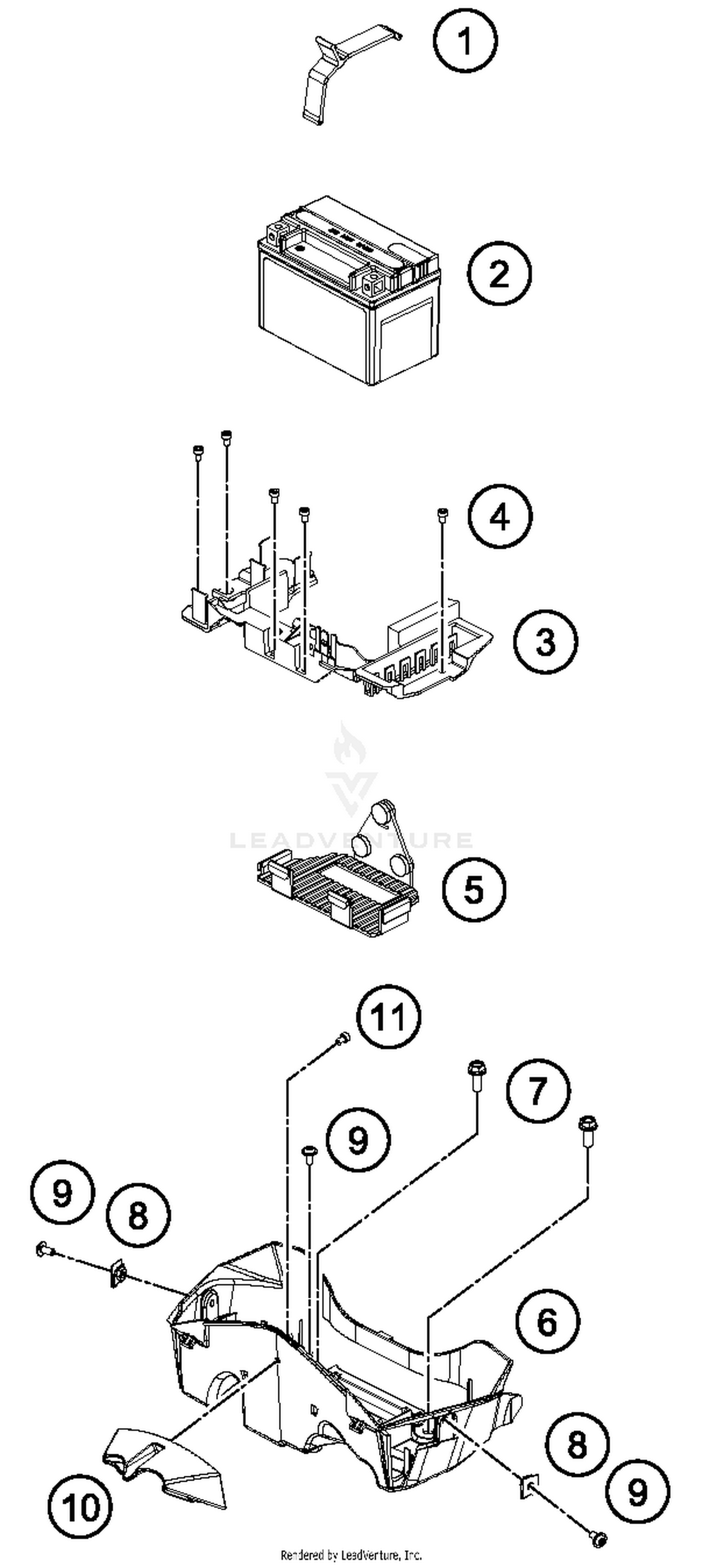 1

2

4

3

LEADVENTURE

5

11

7

9

9

8

6

8

9

10

Rendered by LeadVenture, Inc.