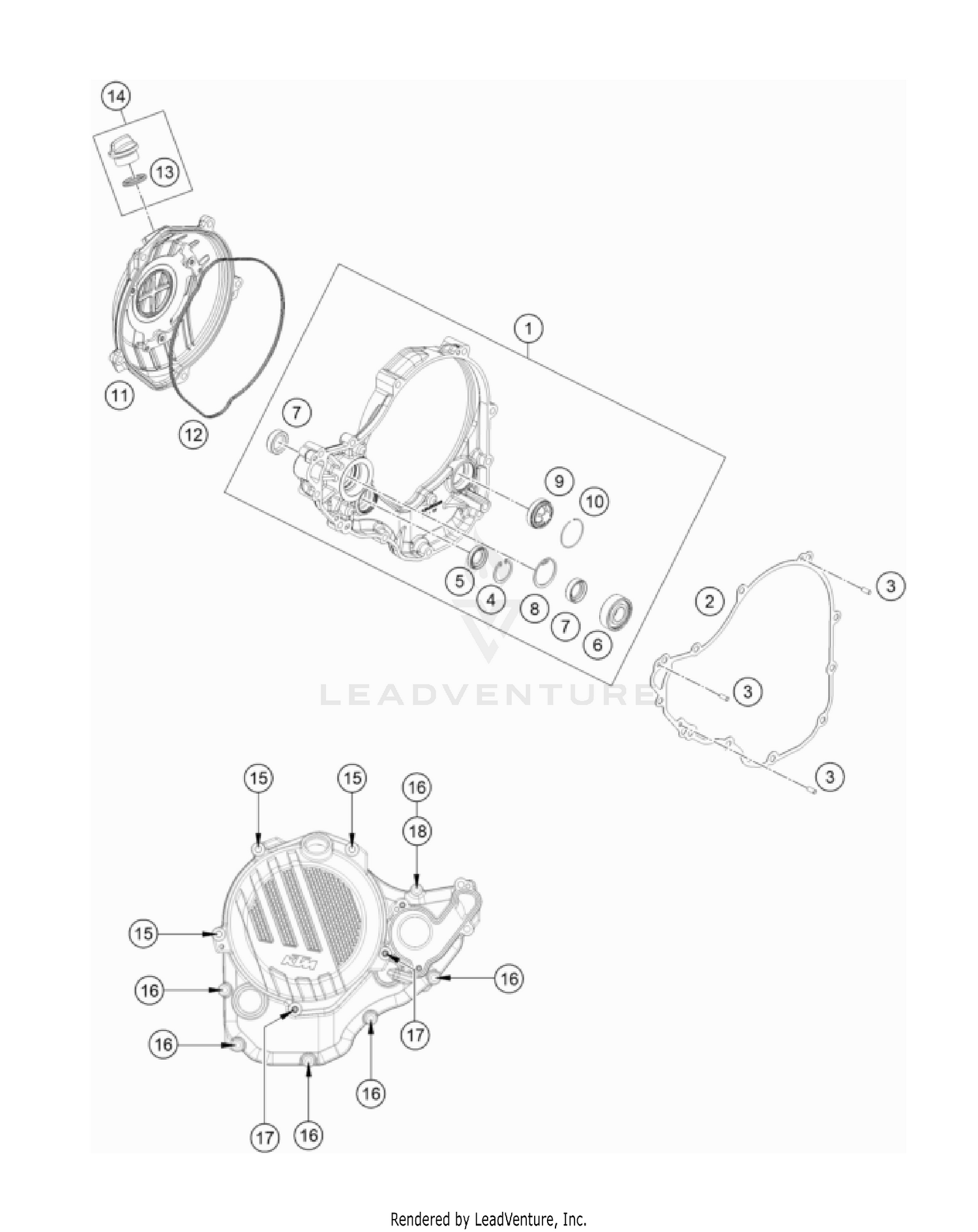 14
13
11
12
1
7
9
10
5
4
8
7
6
2
3
3
3
LEADVENTURE
15
15
16
18
15
16
16
17
16
16
17
16
KTM
Rendered by LeadVenture, Inc.