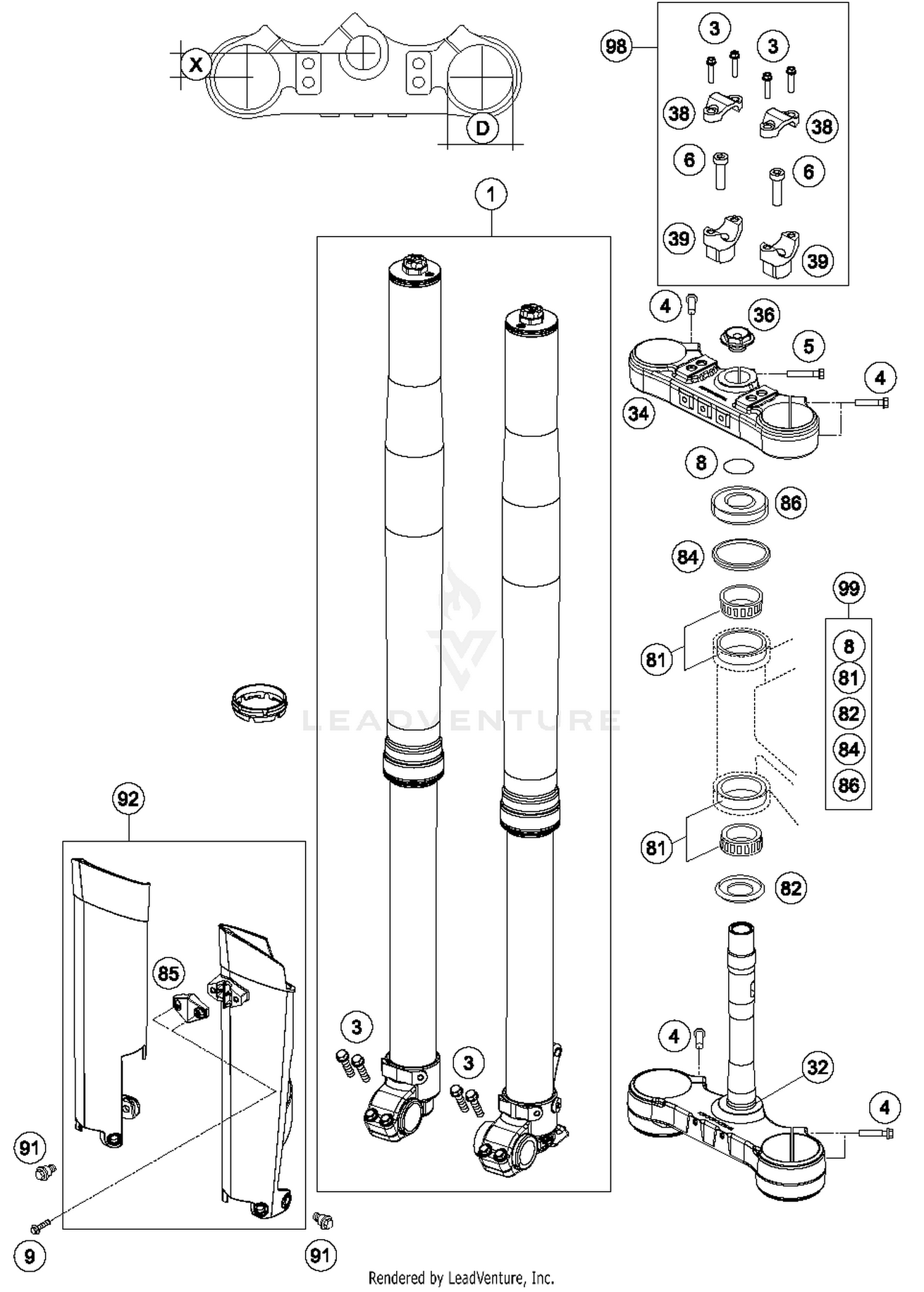 X
D
98
3
3
38
38
6
6
39
39
1
4
36
5
4
34
8
86
84
99
8
81
82
84
86
81
81
82
LEADVENTURE
92
85
3
3
4
32
4
91
9
91
Rendered by LeadVenture, Inc.