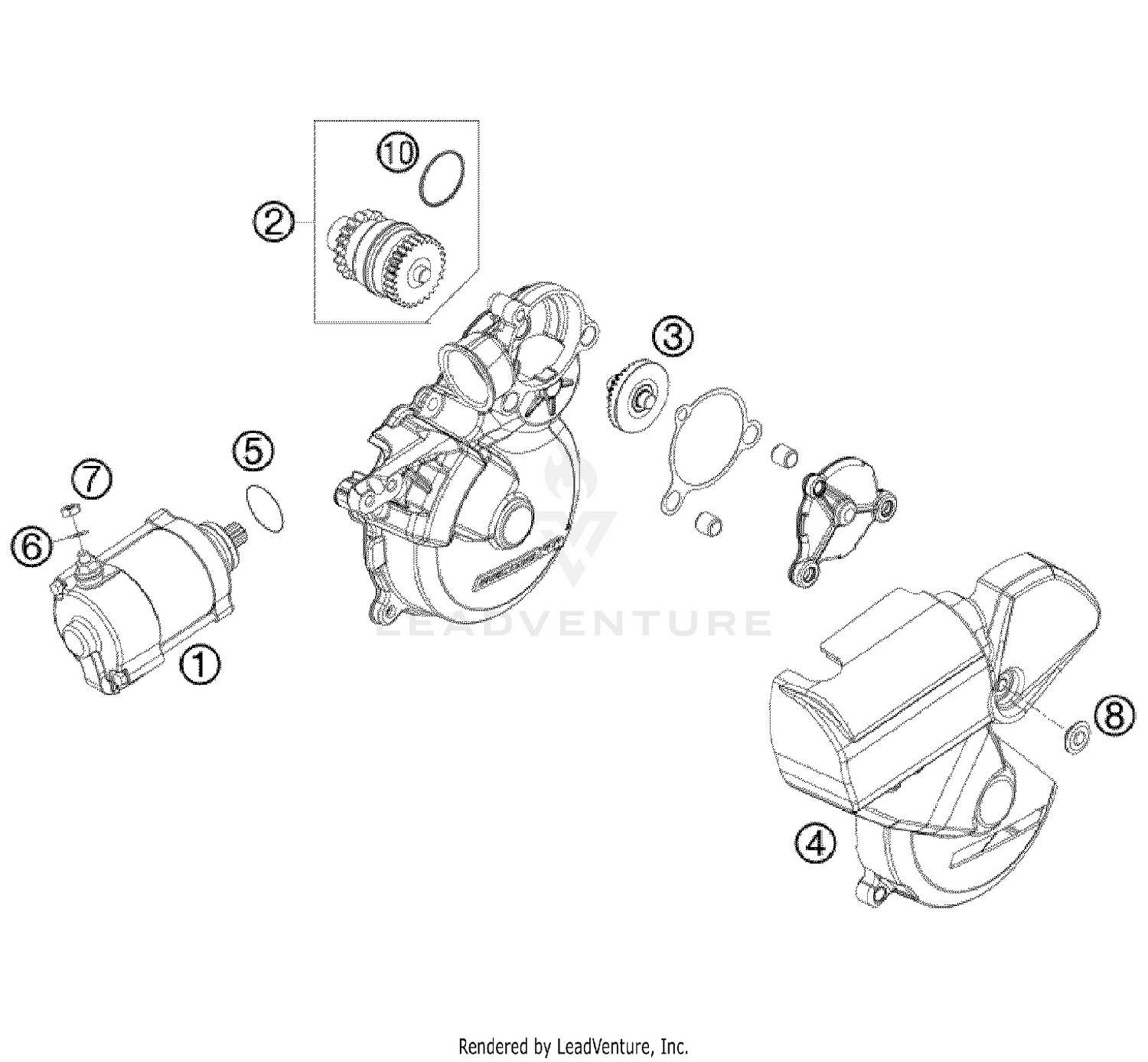 10

2

3

5

7

6

1

LEADVENTURE

8

4

Rendered by LeadVenture, Inc.