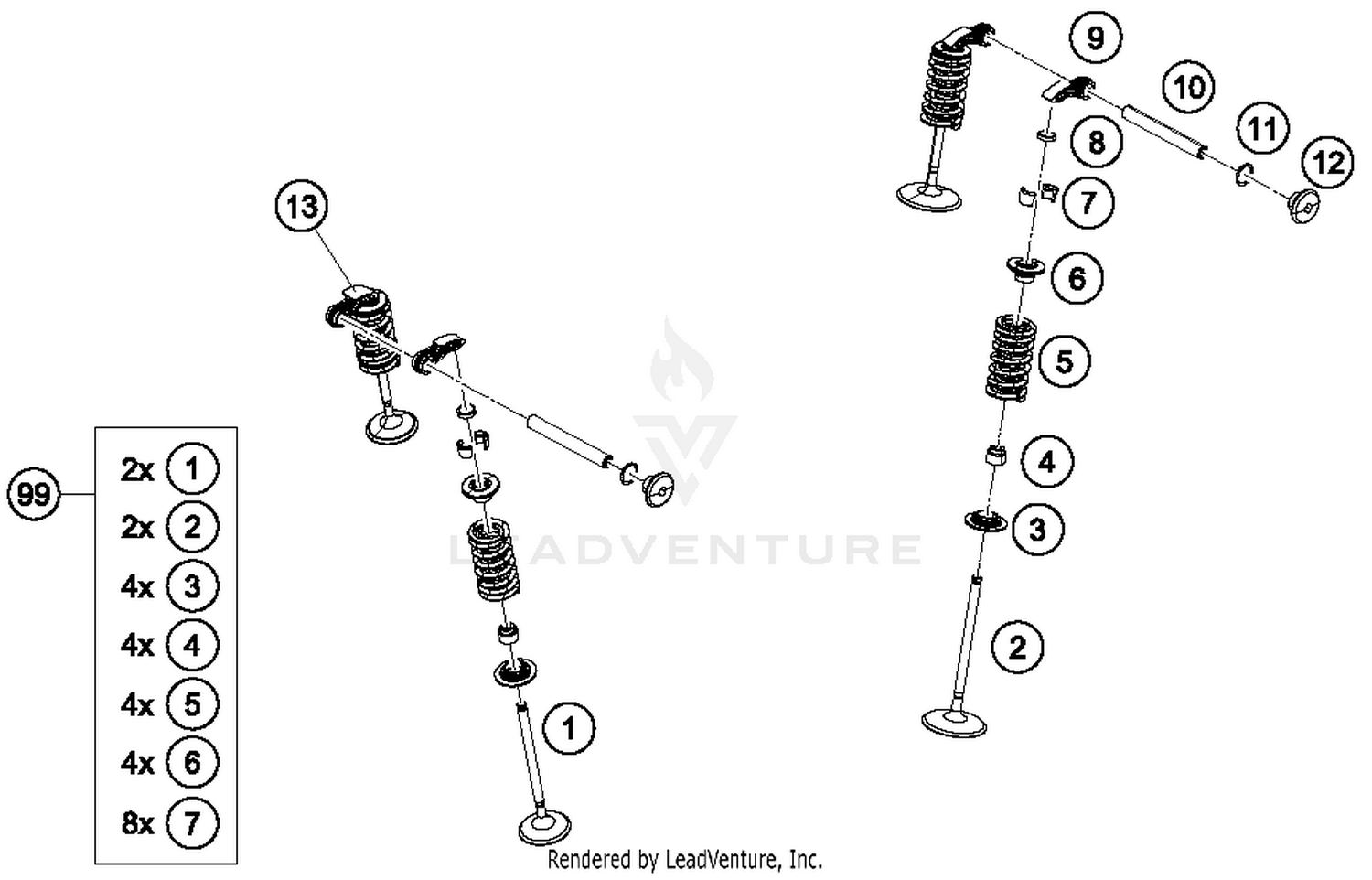 9
10
11
12
8
7
6
5
4
3
2
13
1
99
2x 1
2x 2
4x 3
4x 4
4x 5
4x 6
8x 7
LEADVENTURE
Rendered by LeadVenture, Inc.