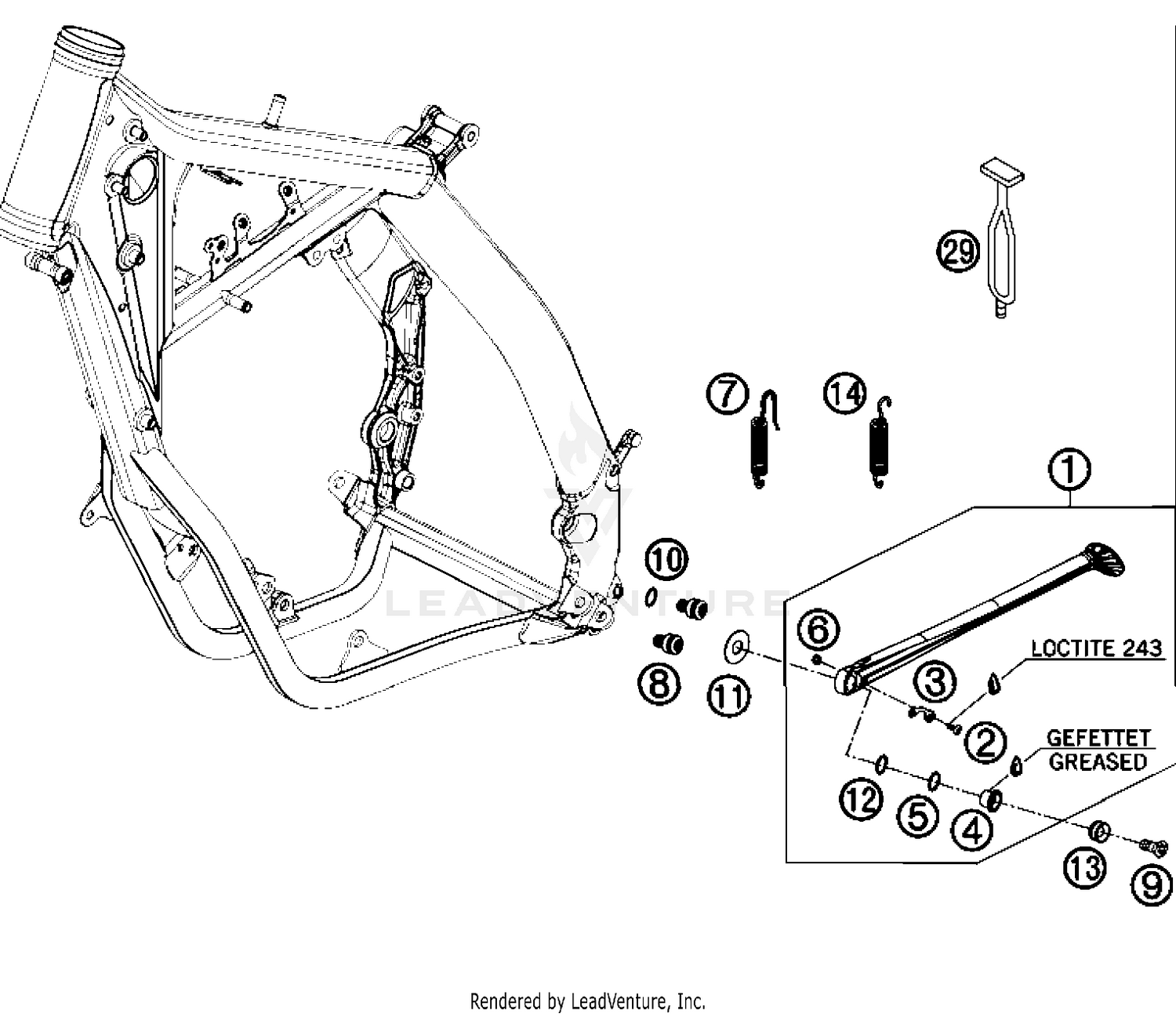 29

7

14

1

10

LEADVENTURE

6

LOCTITE 243

8

11

3

2

GEFETTET
GREASED

12

5

4

13

9

Rendered by LeadVenture, Inc.