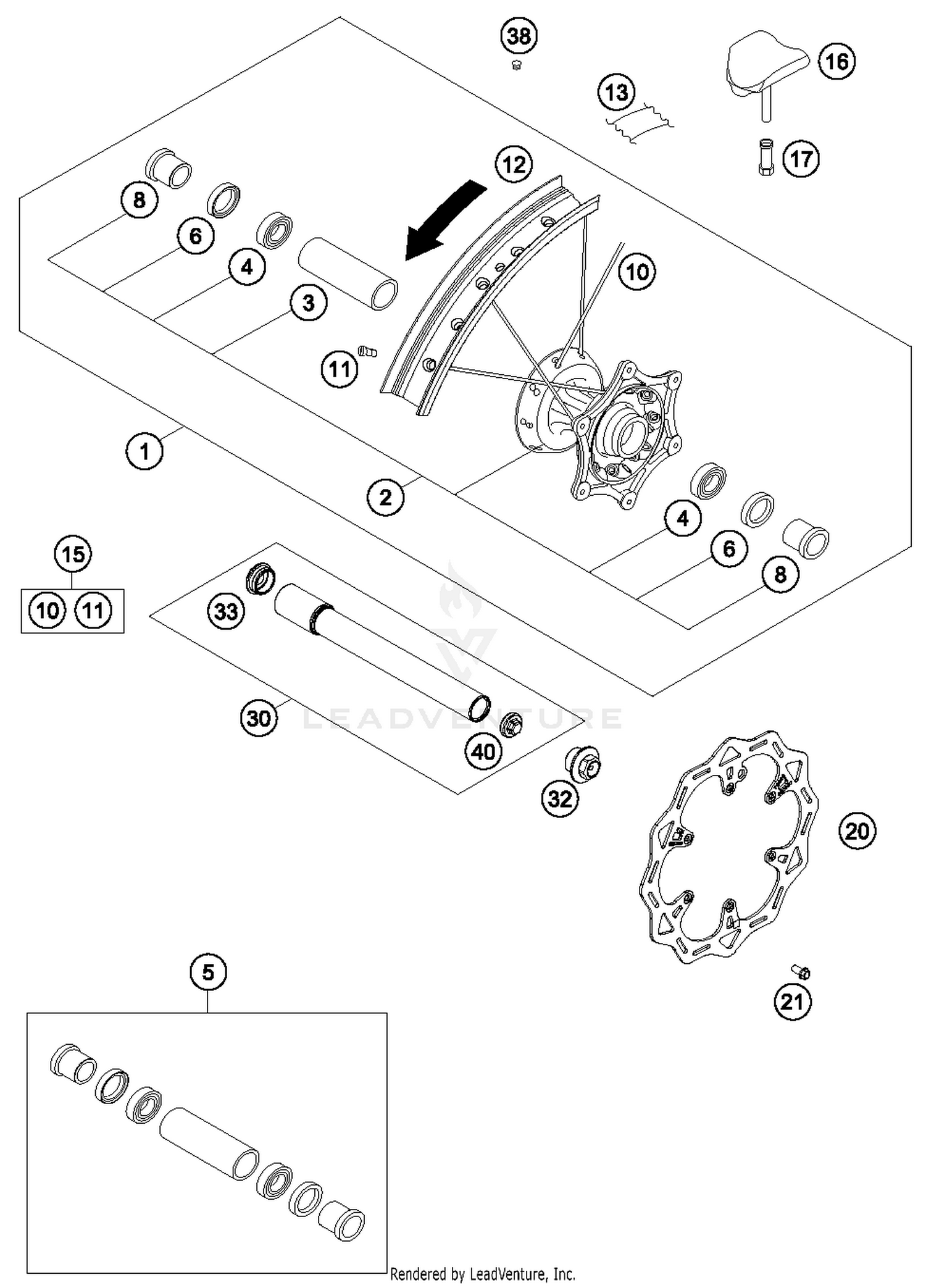 38
16
13
17
12
8
6
4
3
10
11
1
2
4
6
8
15
10 11
33
30
40
32
20
21
5
LEADVENTURE
Rendered by LeadVenture, Inc.