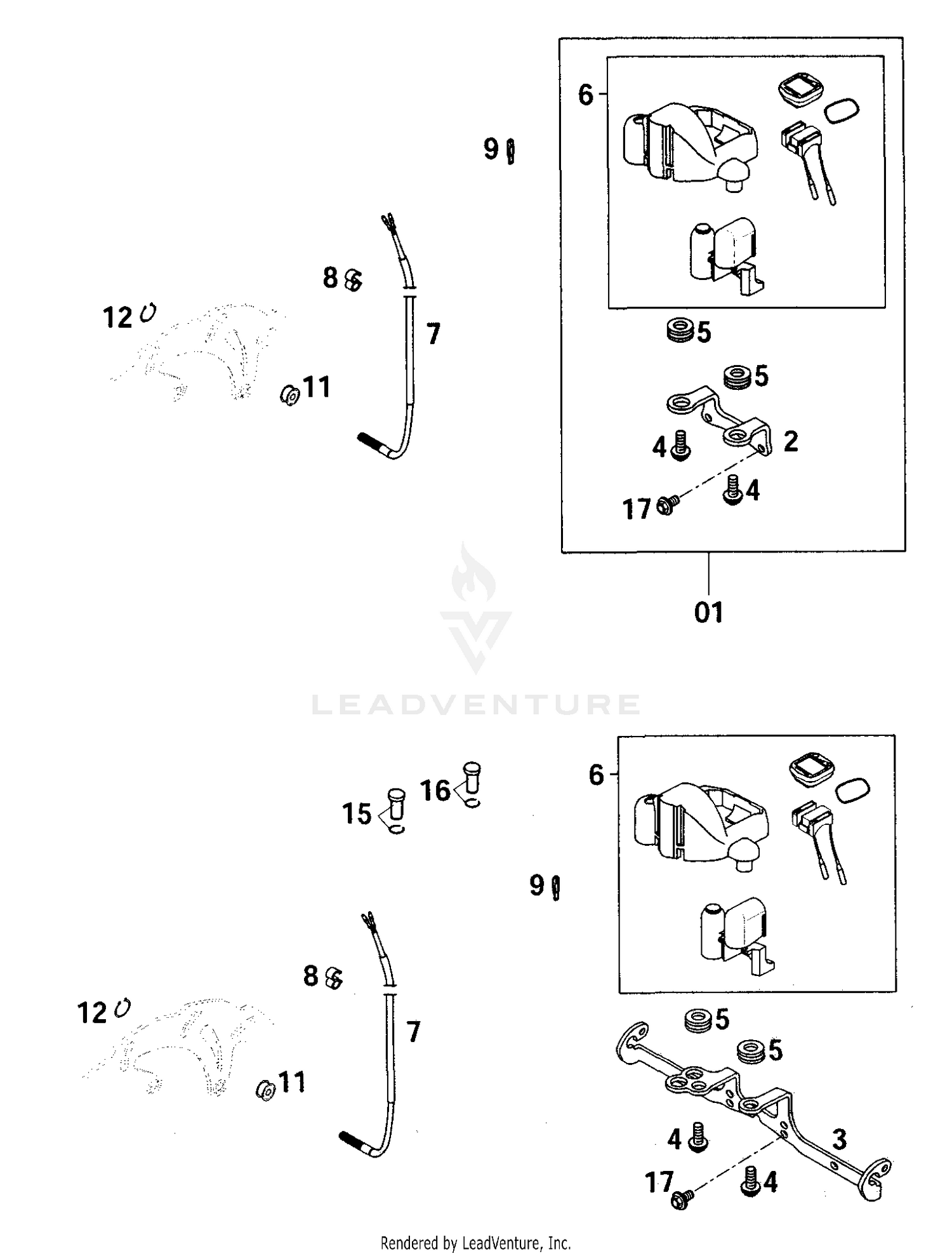 6
9
8
12
7
11
5
5
4
2
17
4
01

LEADVENTURE

6
16
15
9
8
12
7
11
5
5
4
3
17
4

Rendered by LeadVenture, Inc.