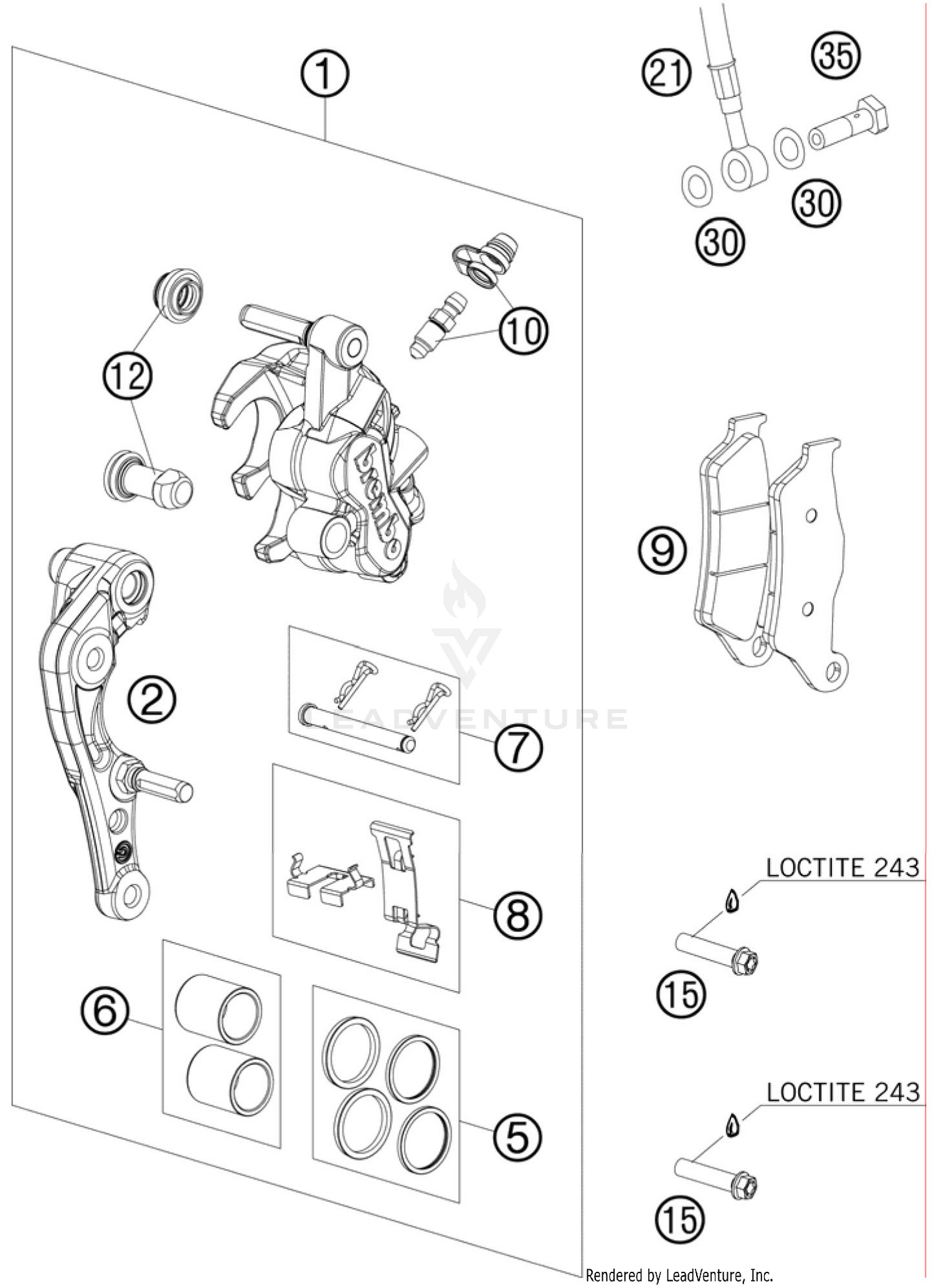 1
21
35
30
30
10
12
brembo
9
2
LEADVENTURE
7
8
LOCTITE 243
15
6
5
LOCTITE 243
15
Rendered by LeadVenture, Inc.