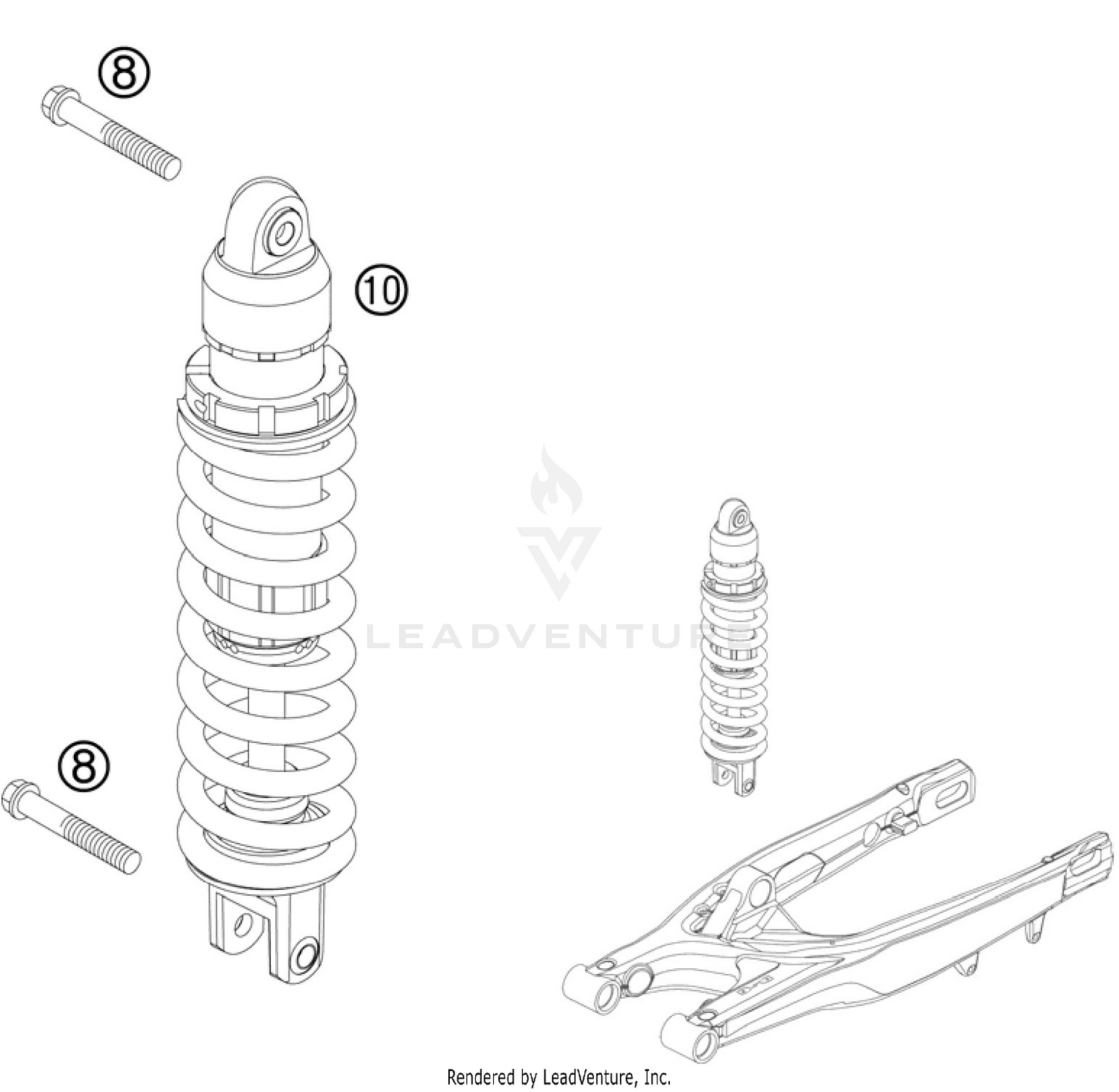 8

10

LEADVENTURE

8

Rendered by LeadVenture, Inc.