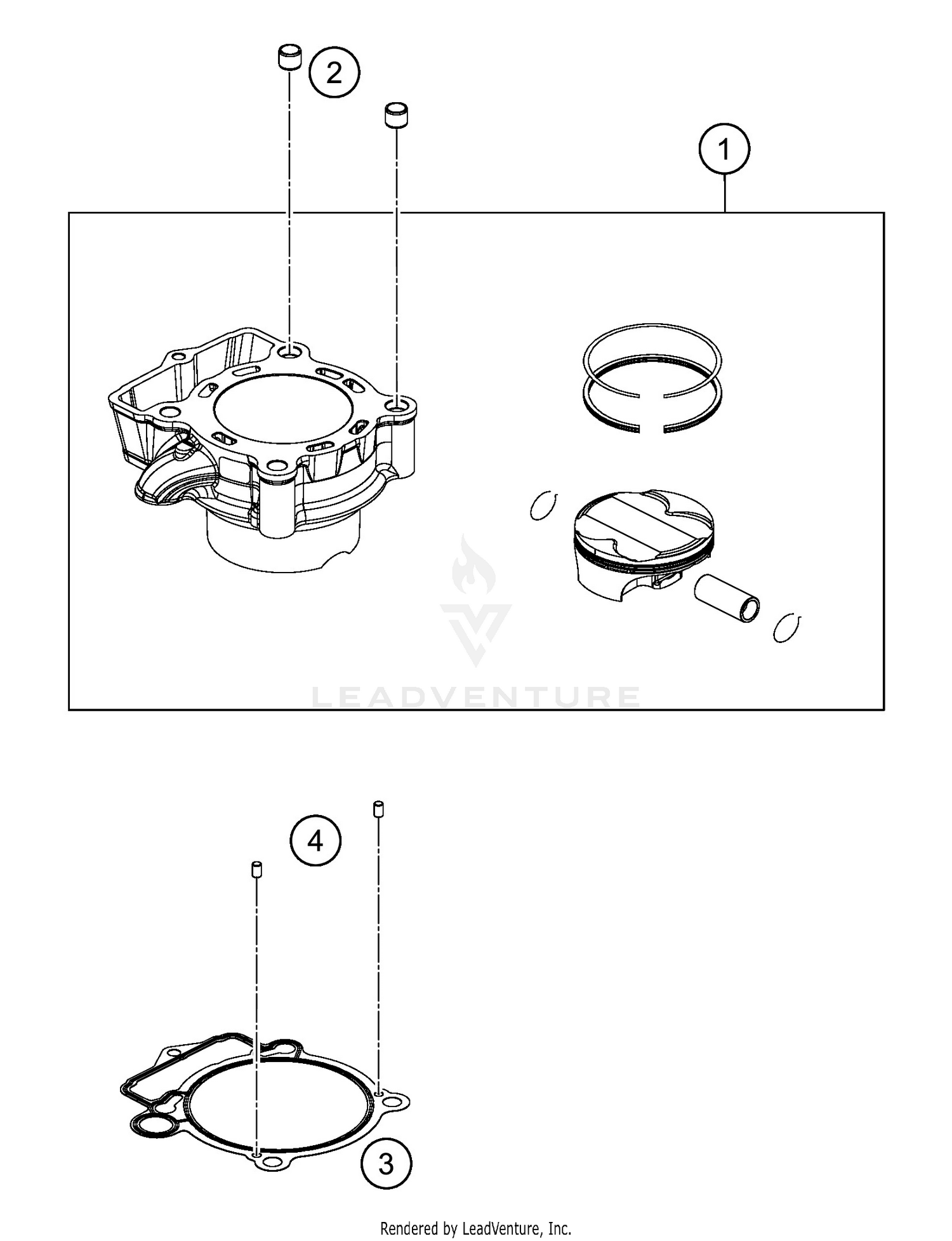 2

1

LEADVENTURE

4

3

Rendered by LeadVenture, Inc.