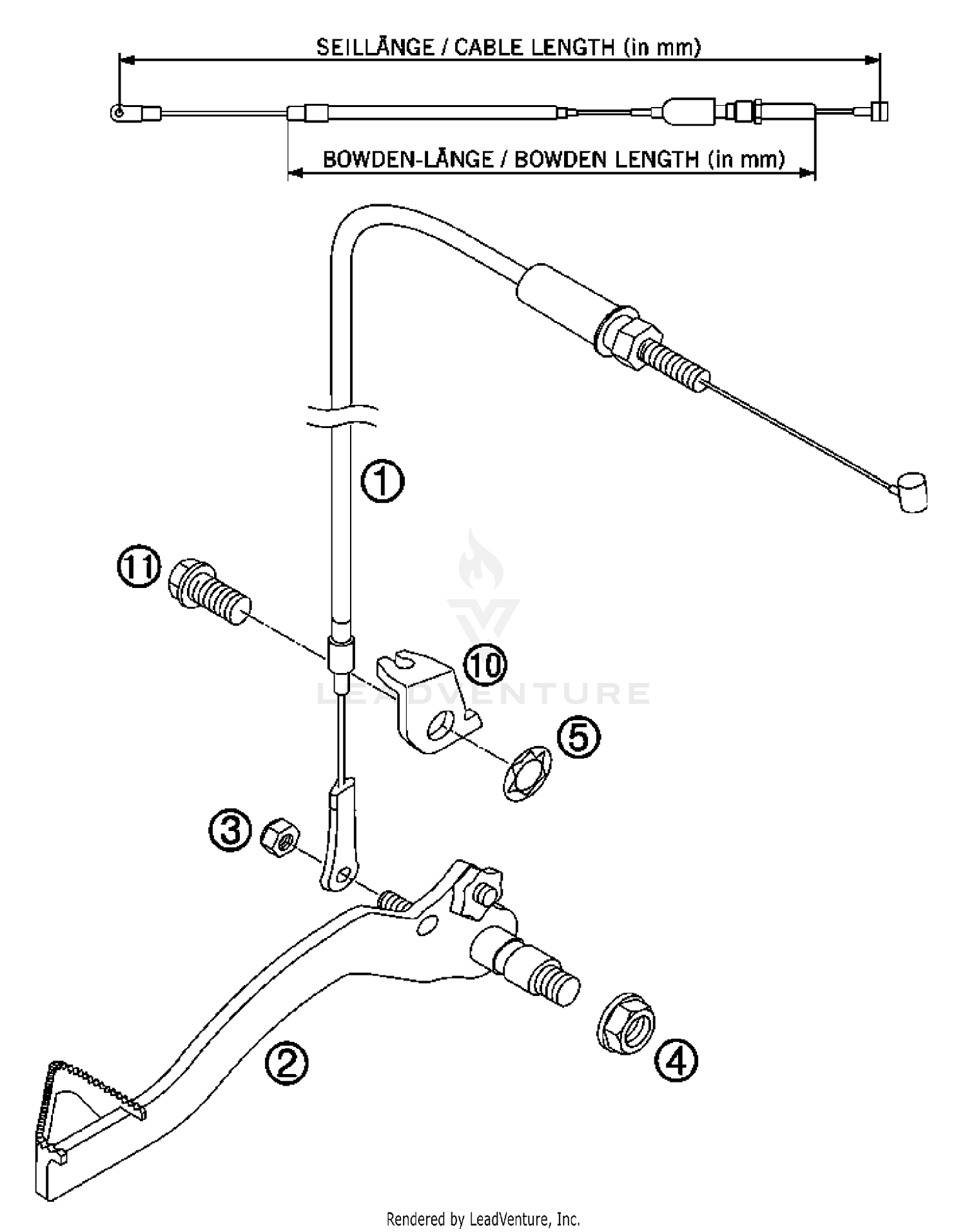 SEILLÄNGE / CABLE LENGTH (in mm)

BOWDEN-LÄNGE / BOWDEN LENGTH (in mm)

1

11

10

LEADVENTURE

5

3

2

4

Rendered by LeadVenture, Inc.