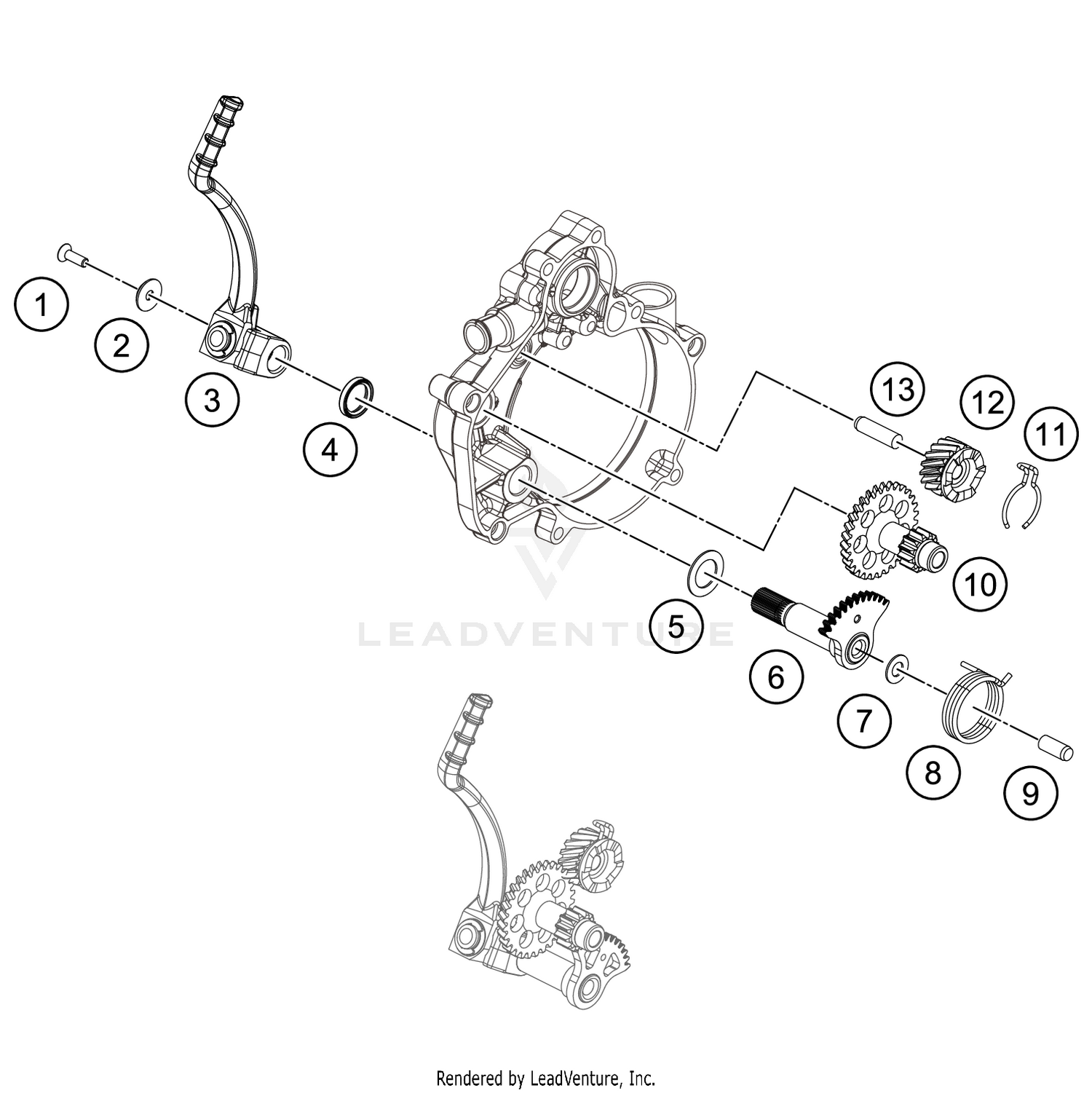 1
2
3
4
13
12
11
10
5
6
7
8
9

LEADVENTURE

Rendered by LeadVenture, Inc.