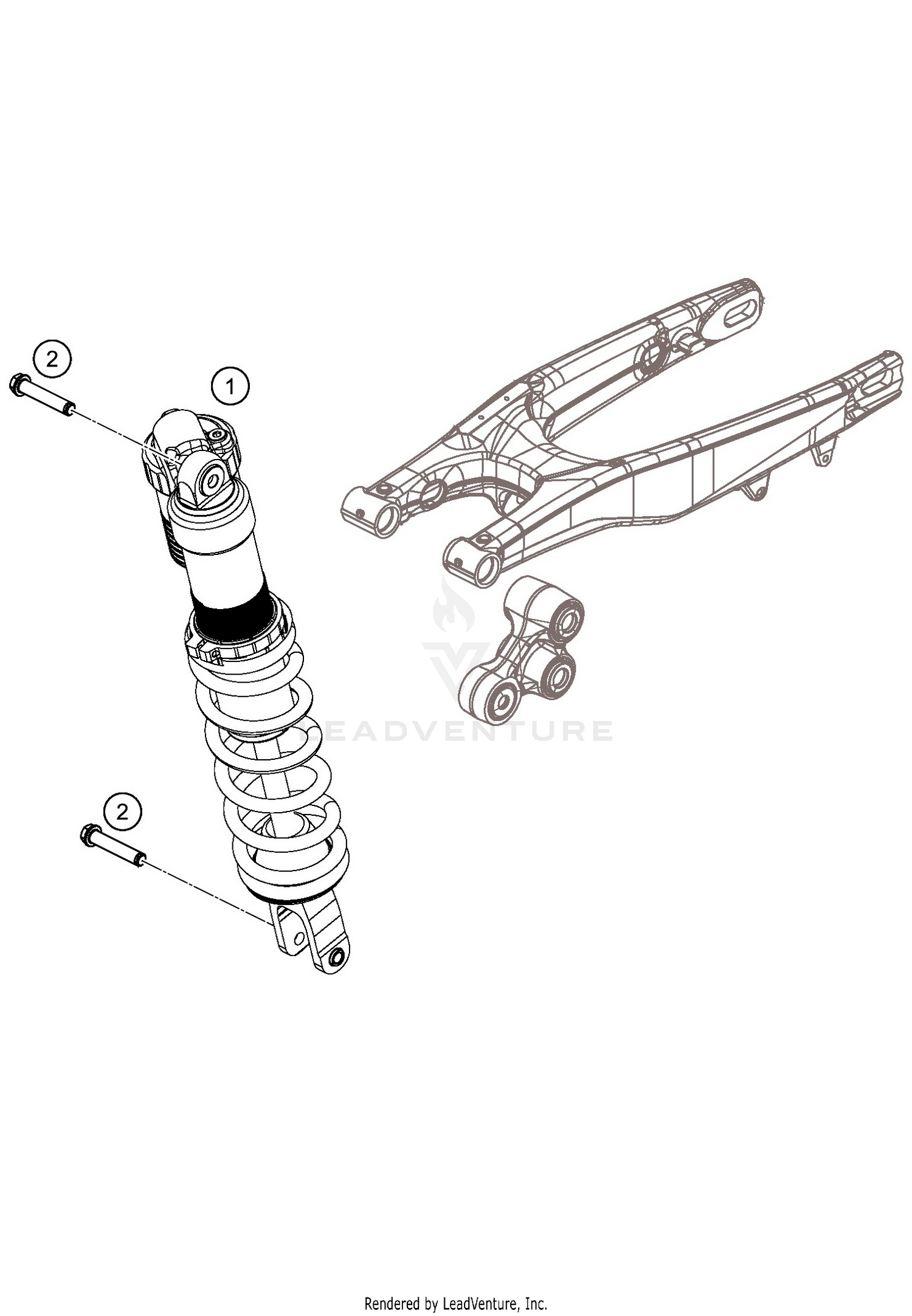 2

1

LEADVENTURE

2

Rendered by LeadVenture, Inc.