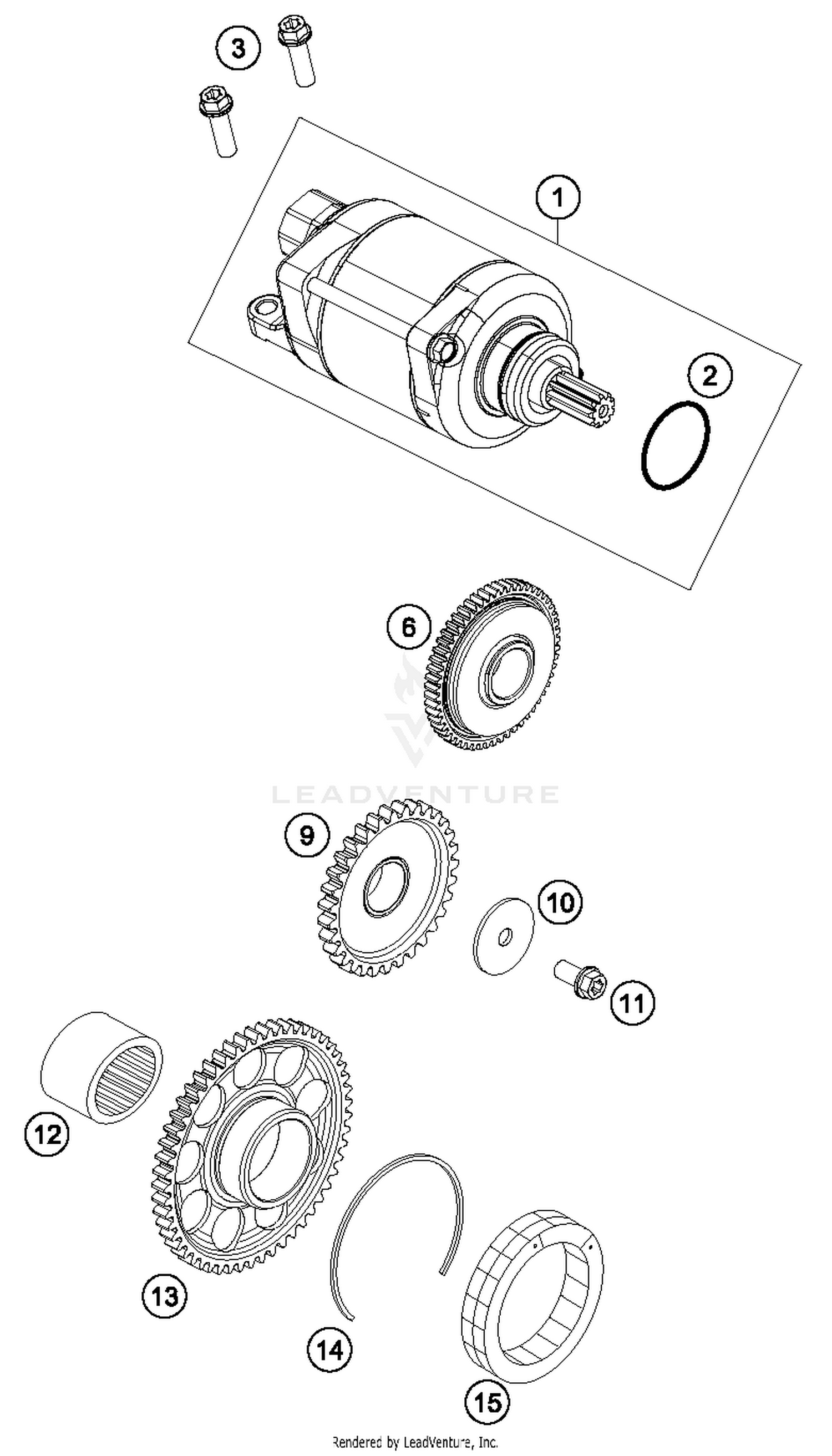 3

1

2

6

LEADVENTURE

9

10

11

12

13

14

15

Rendered by LeadVenture, Inc.