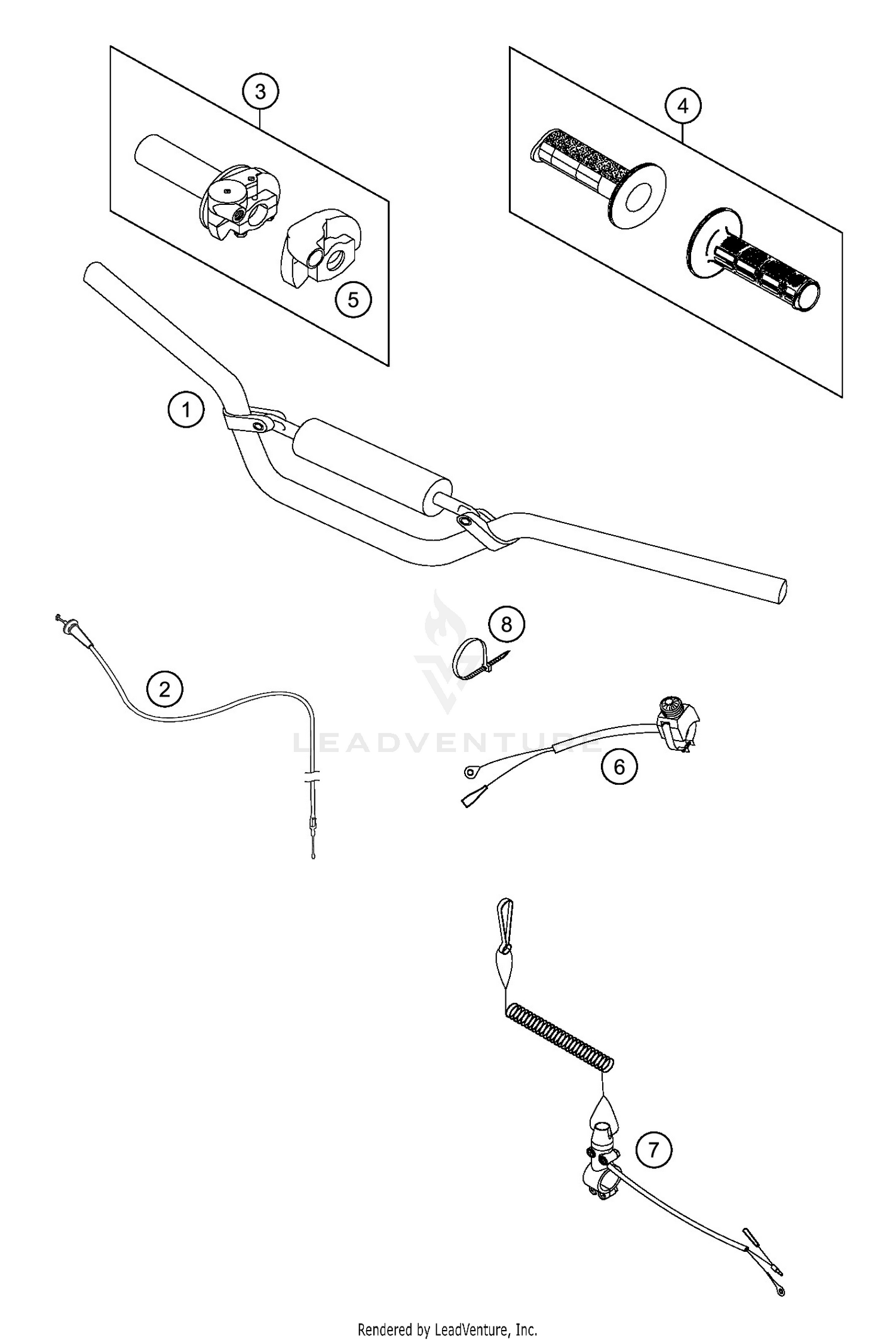 3

4

5

1

8

2

LEADVENTURE

6

7

Rendered by LeadVenture, Inc.