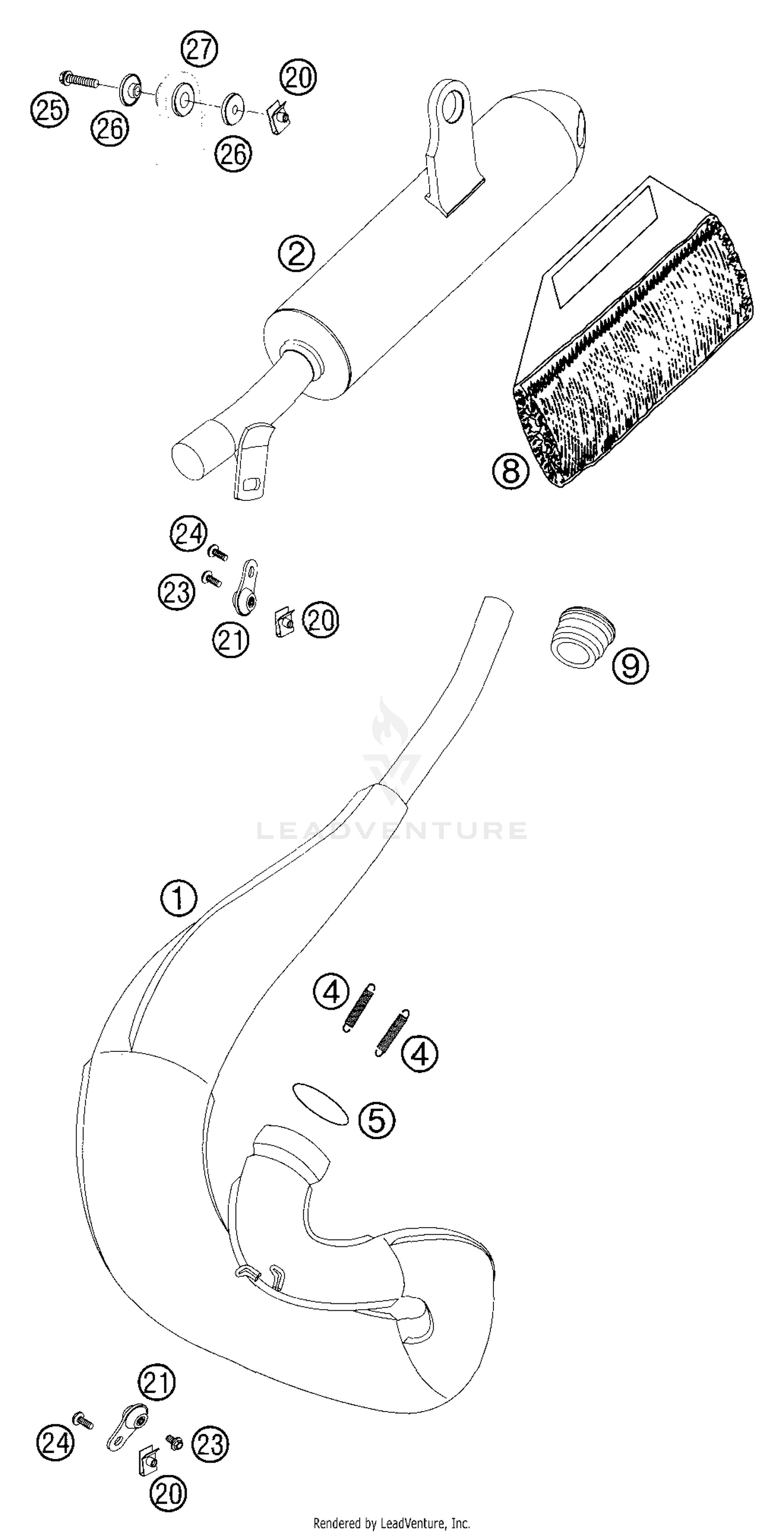 27
20
25
26
26
2
8
24
23
21
20
9
LEADVENTURE
1
4
4
5
21
24
23
20
Rendered by LeadVenture, Inc.