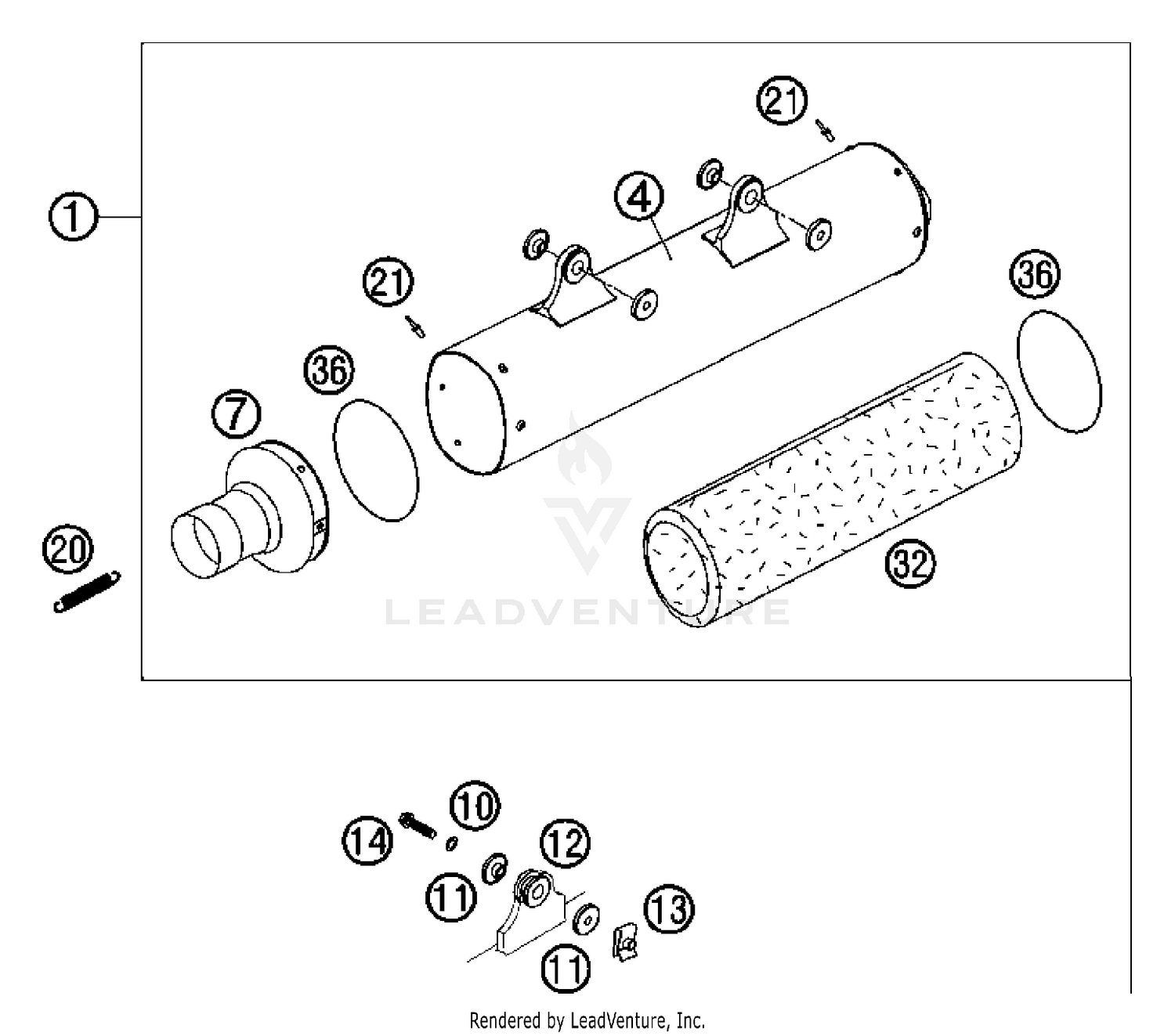 1
21
4
21
36
36
7
20
32
LEADVENTURE
10
14
12
11
13
11
Rendered by LeadVenture, Inc.