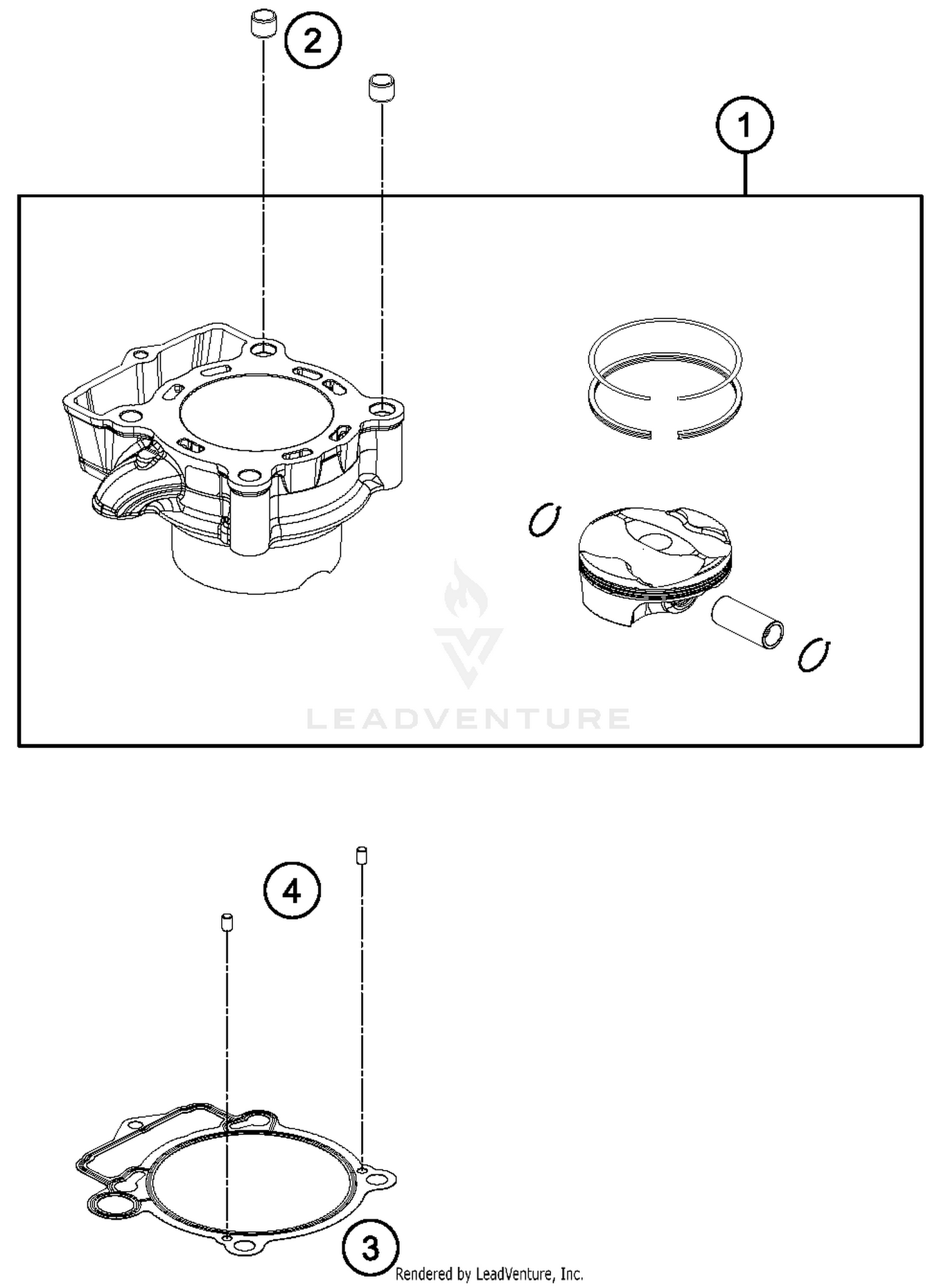 2

1

LEADVENTURE

4

3

Rendered by LeadVenture, Inc.