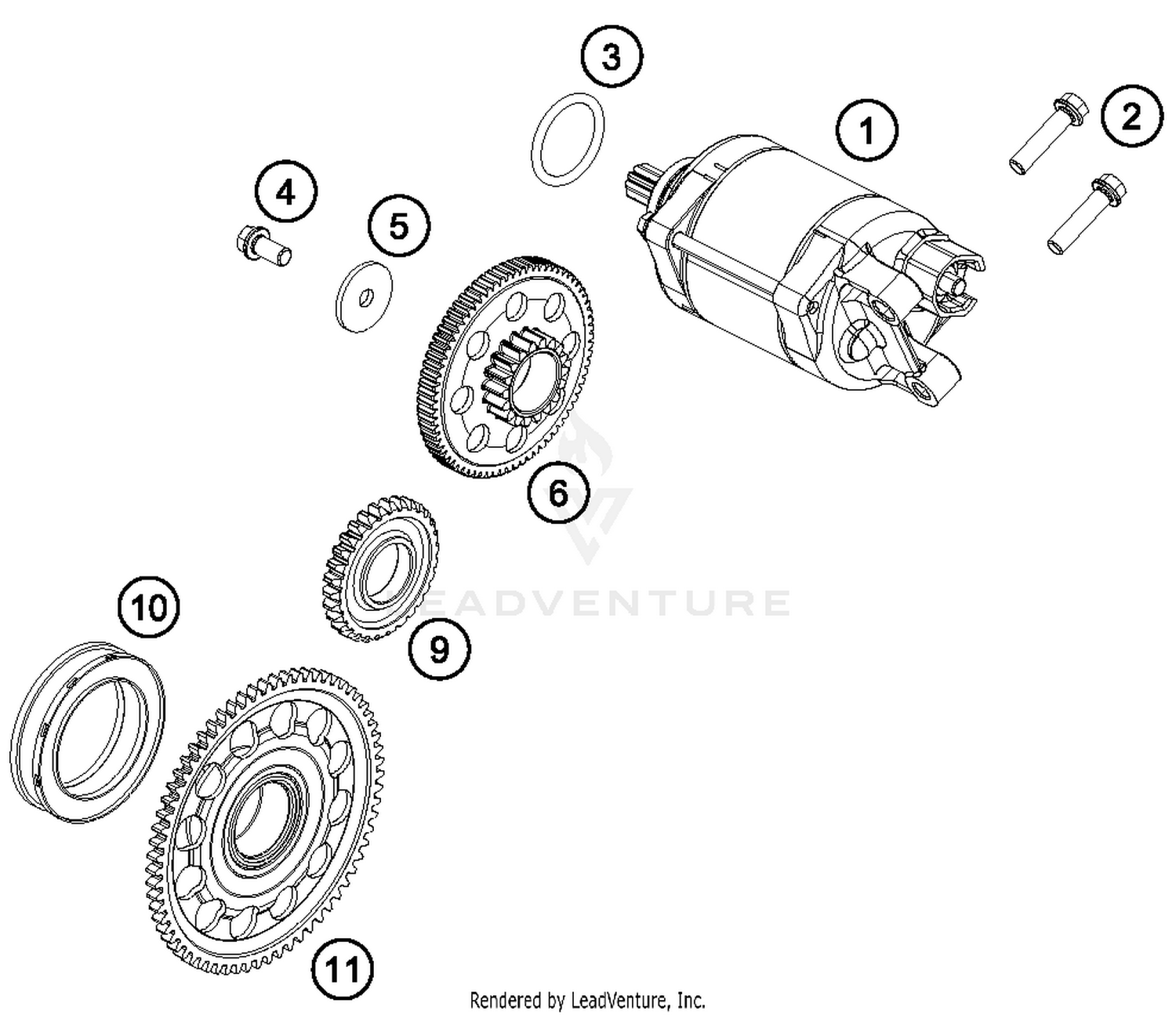 3

1

2

4

5

6

LEADVENTURE

10

9

11

Rendered by LeadVenture, Inc.