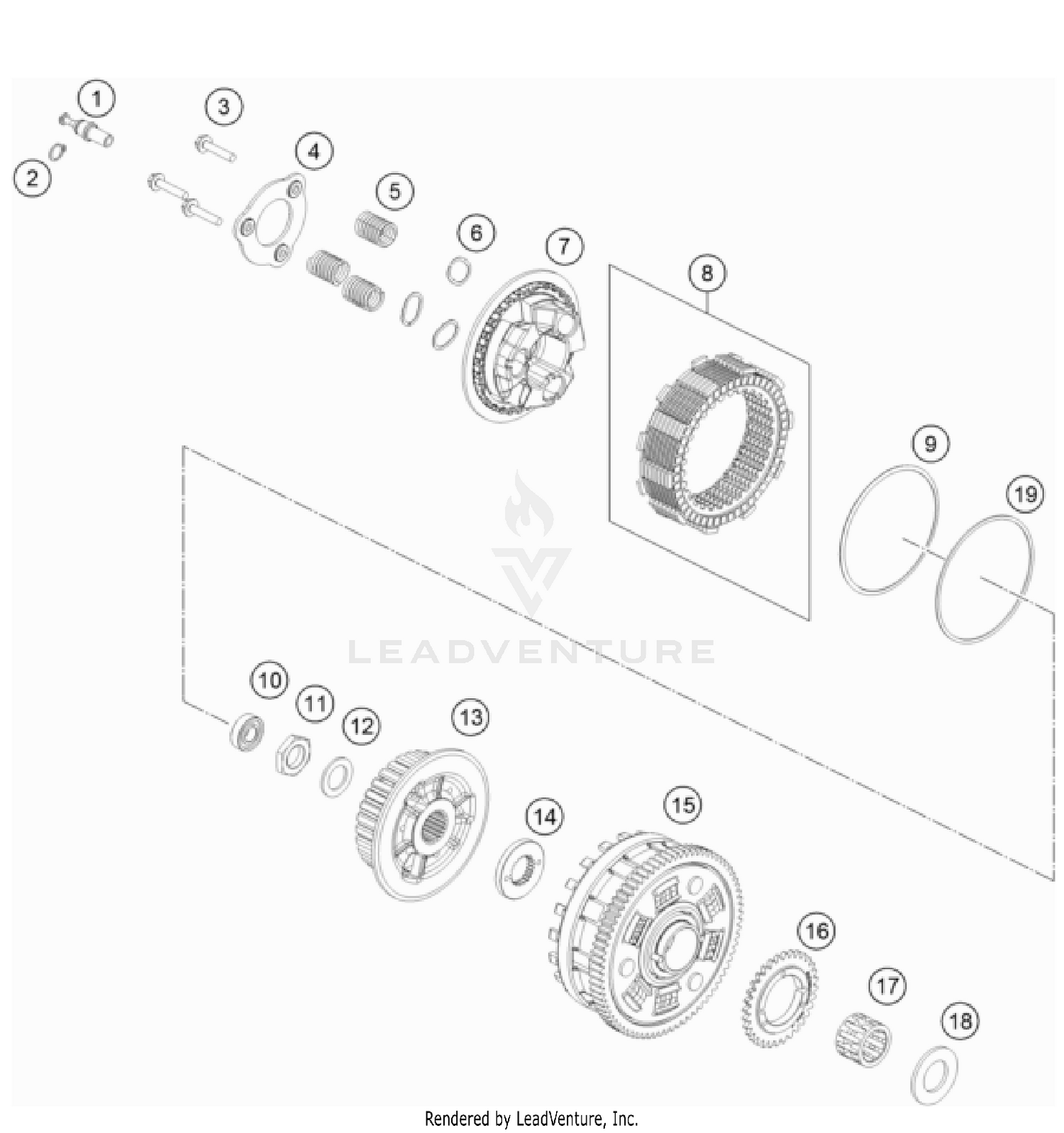 1
2
3
4
5
6
7
8
9
19
LEADVENTURE
10
11
12
13
14
15
16
17
18
Rendered by LeadVenture, Inc.