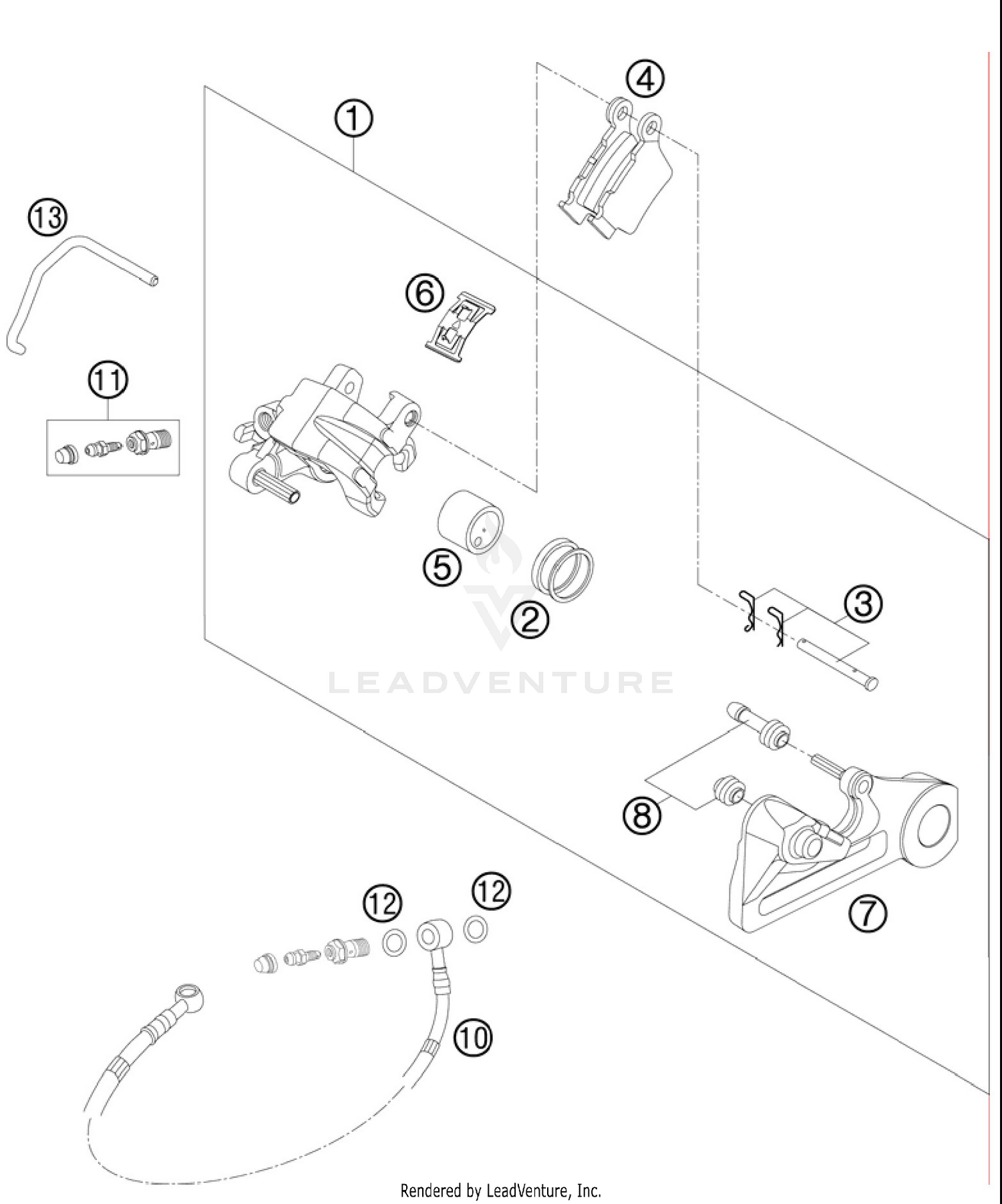 4

1

13

6

11

5

2

3

LEADVENTURE

8

7

12

12

10

Rendered by LeadVenture, Inc.