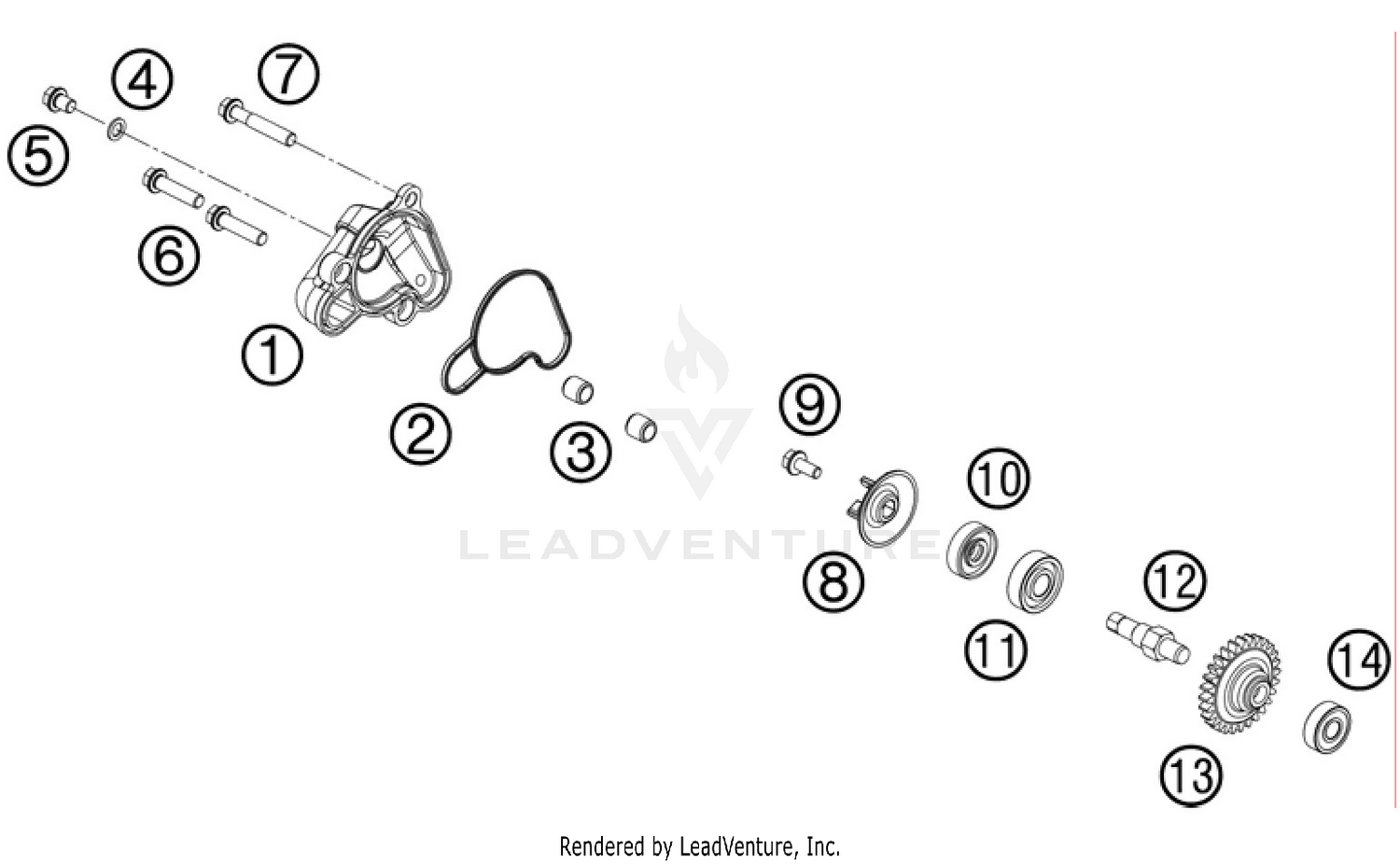 4
7
5
6
1
2
3
9
10
8
11
12
14
13
LEADVENTURE
Rendered by LeadVenture, Inc.