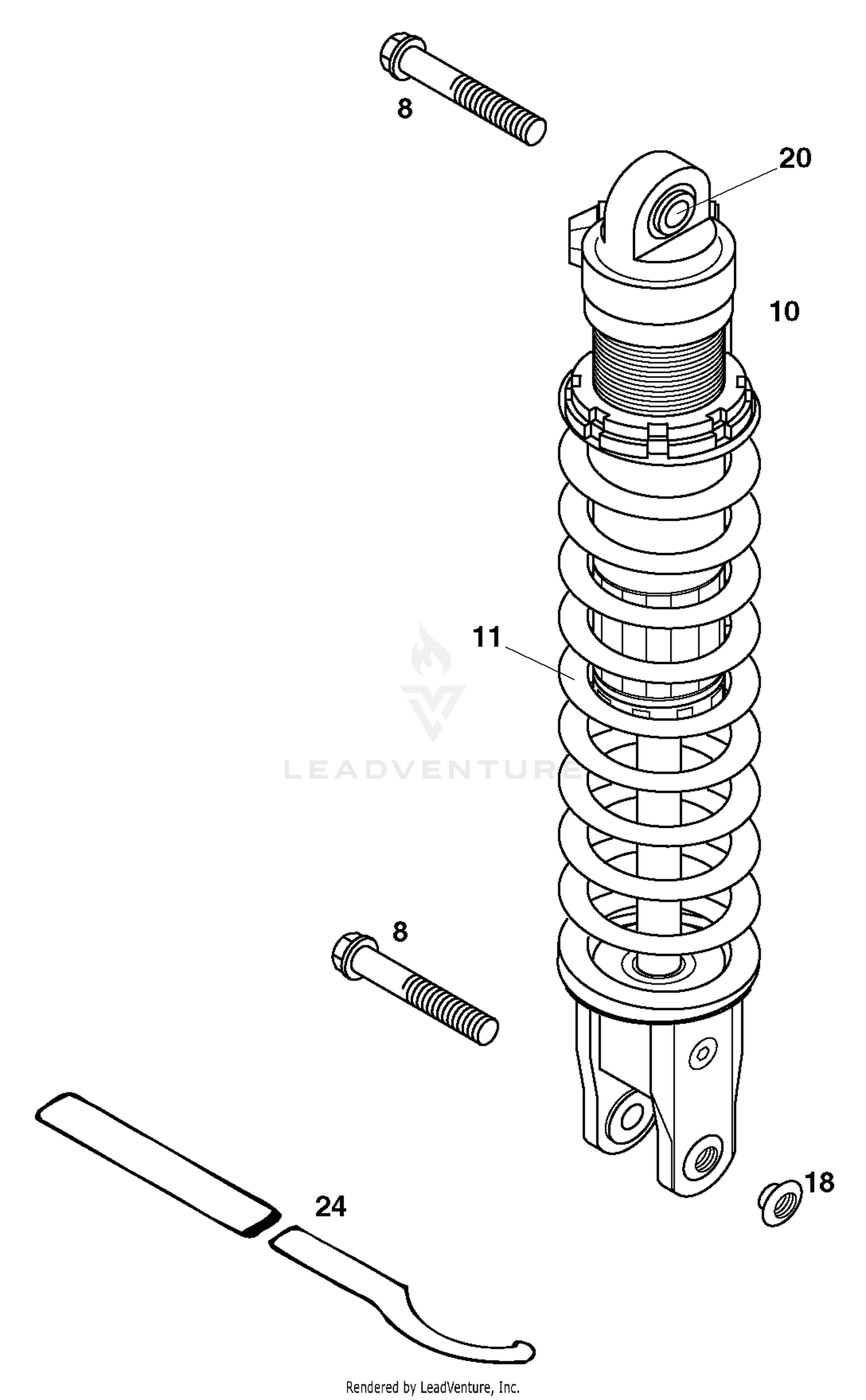 8

20

10

11

LEADVENTURE

8

18

24

Rendered by LeadVenture, Inc.