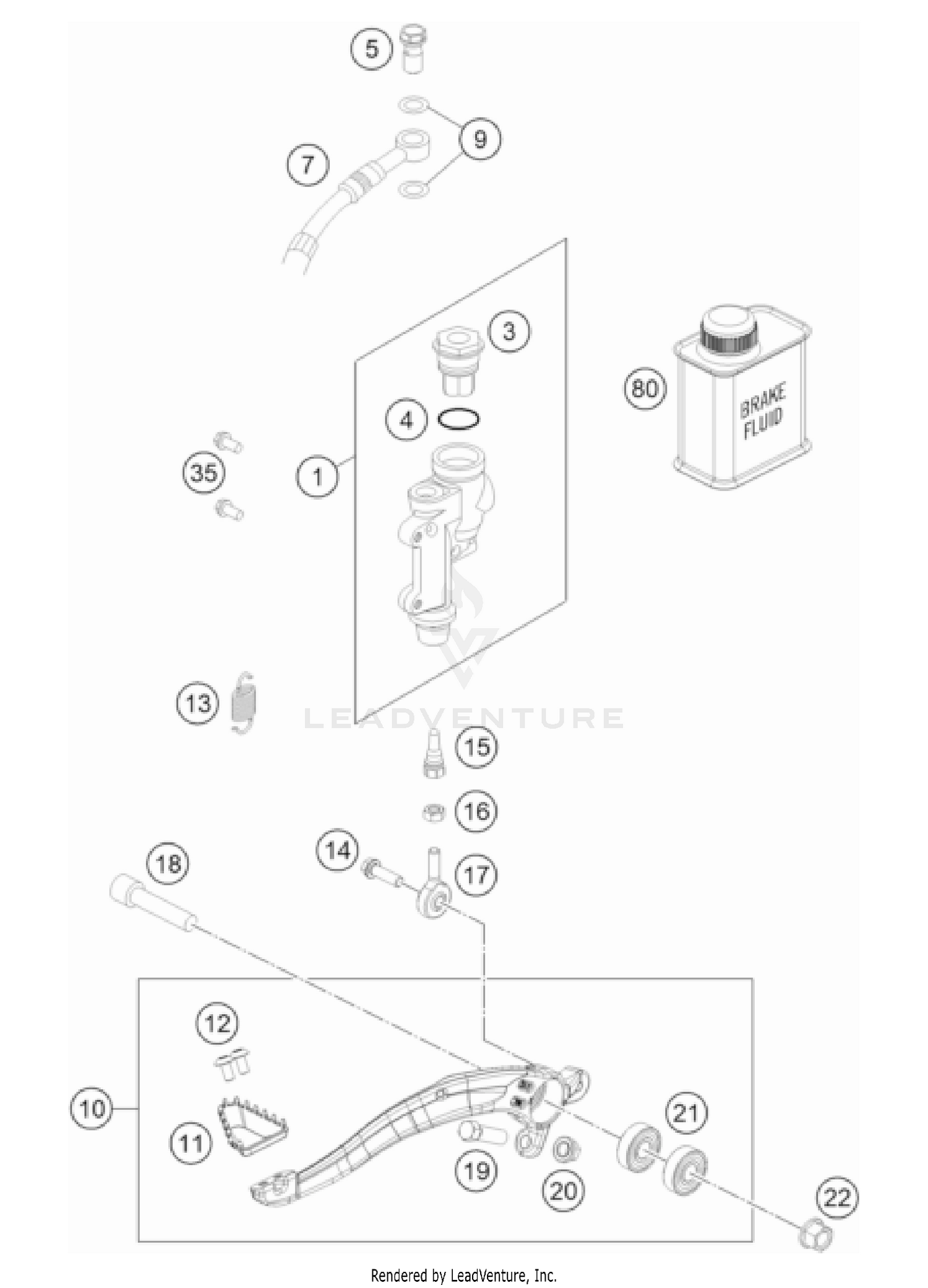 5

9

7

3

80

BRAKE FLUID

4

35

1

13

LEADVENTURE

15

16

14

17

18

12

10

11

21

19

20

22

Rendered by LeadVenture, Inc.