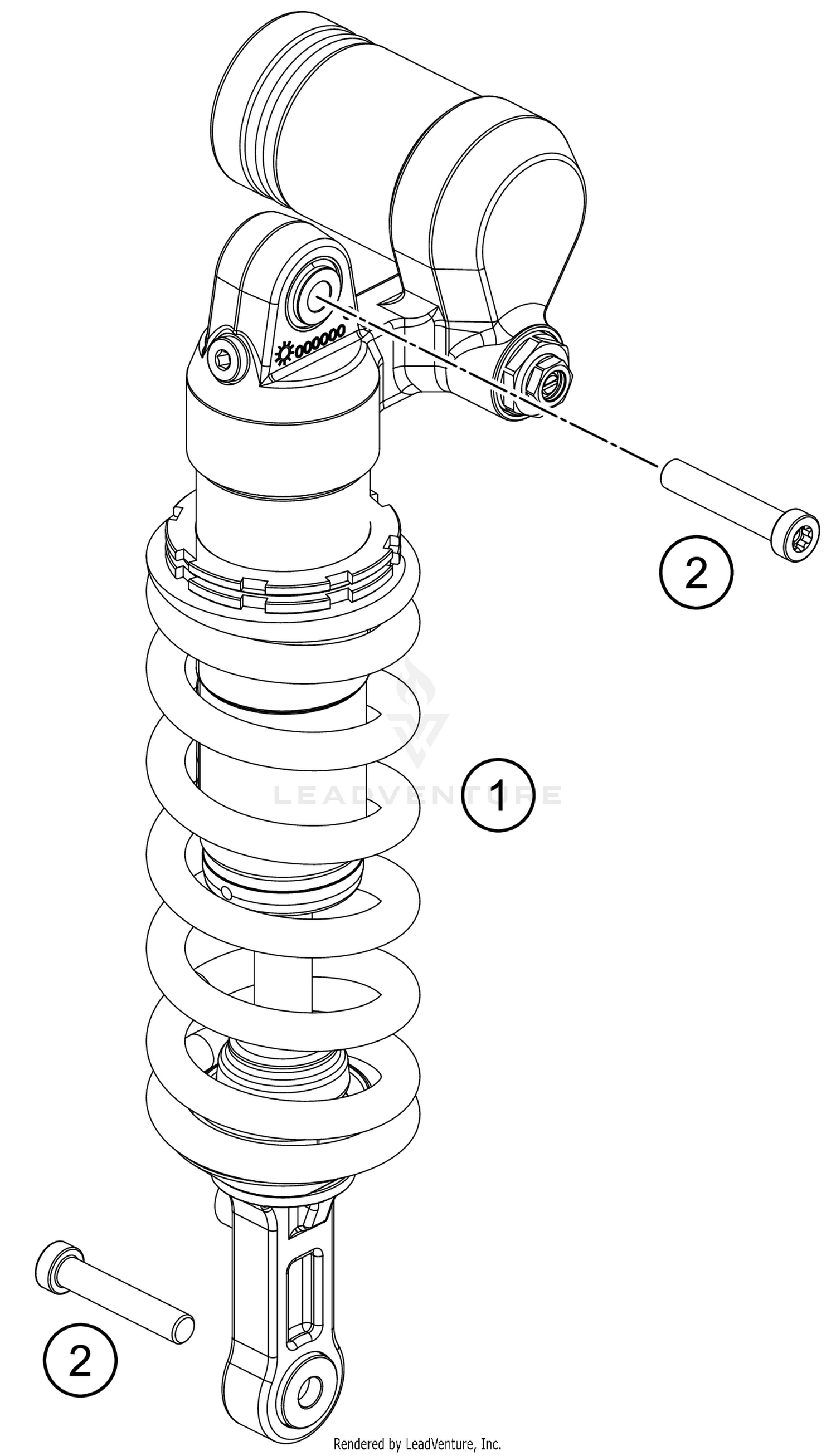 000000

2

LEADVENTURE

1

2

Rendered by LeadVenture, Inc.