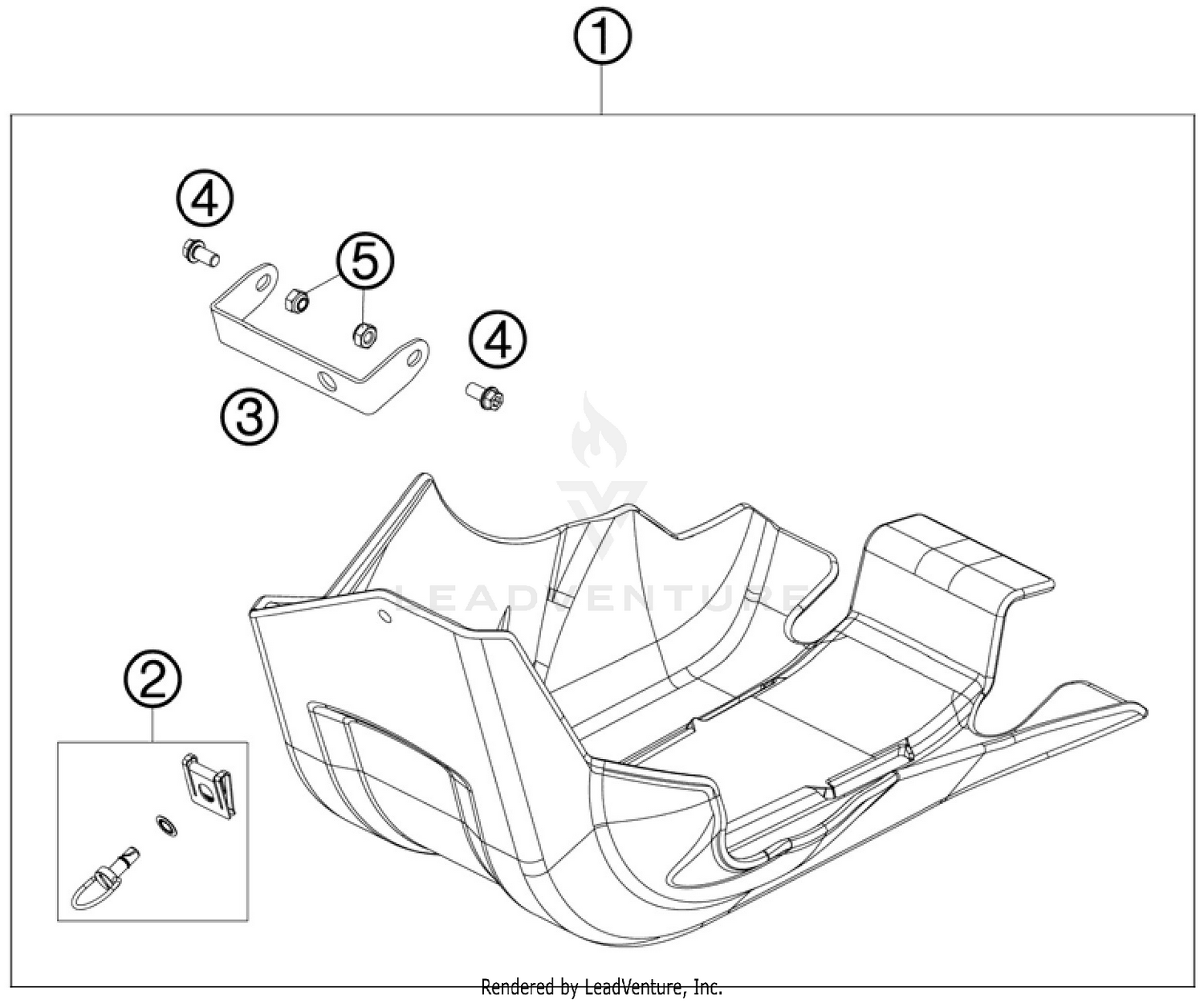 1

4

5

4

3

LEADVENTURE

2

Rendered by LeadVenture, Inc.