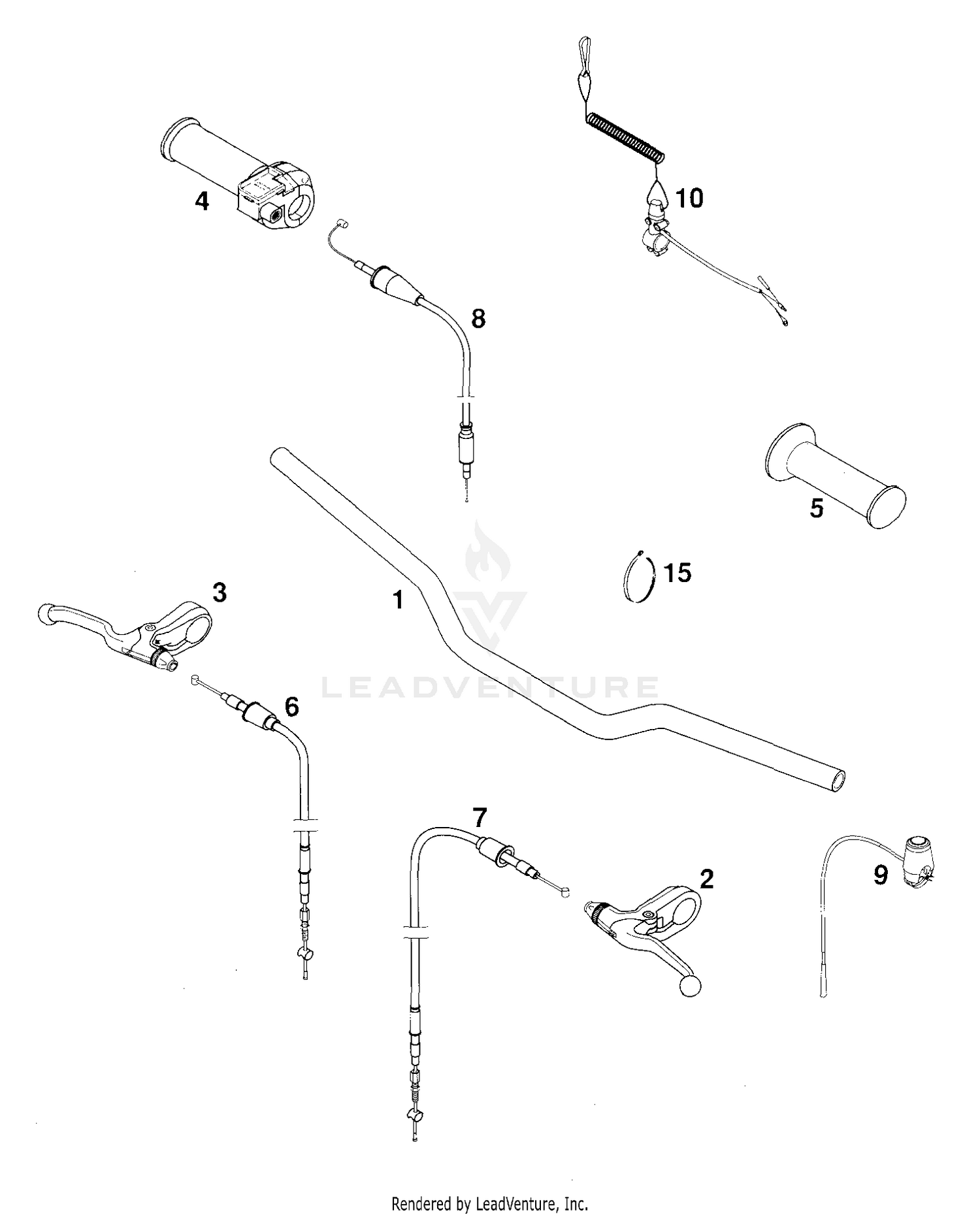 4

10

8

5

15

3

1

LEADVENTURE

6

7

2

9

Rendered by LeadVenture, Inc.