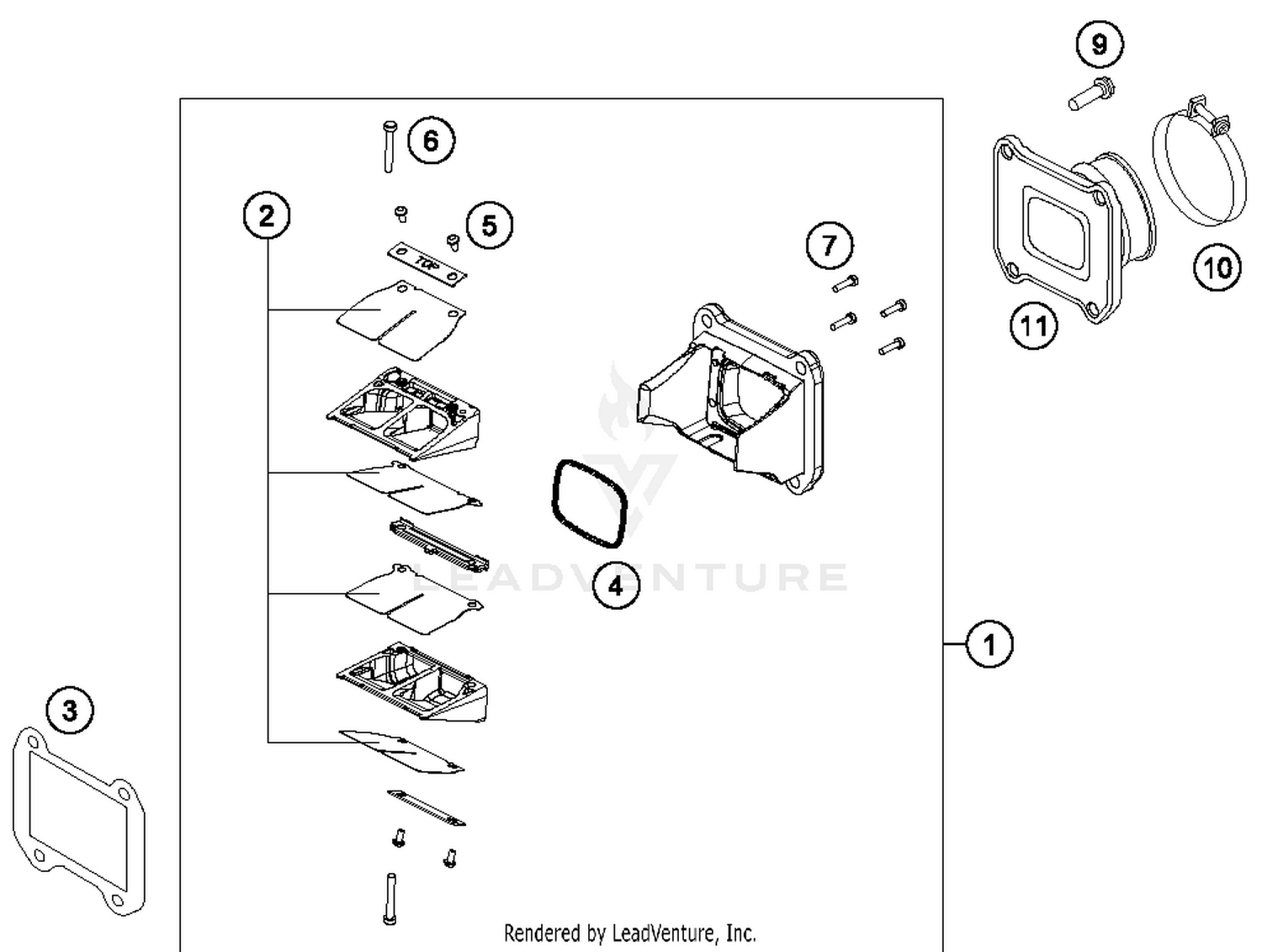 9
6
2
5
TOP
7
10
11
LEADVENTURE
4
1
3
Rendered by LeadVenture, Inc.