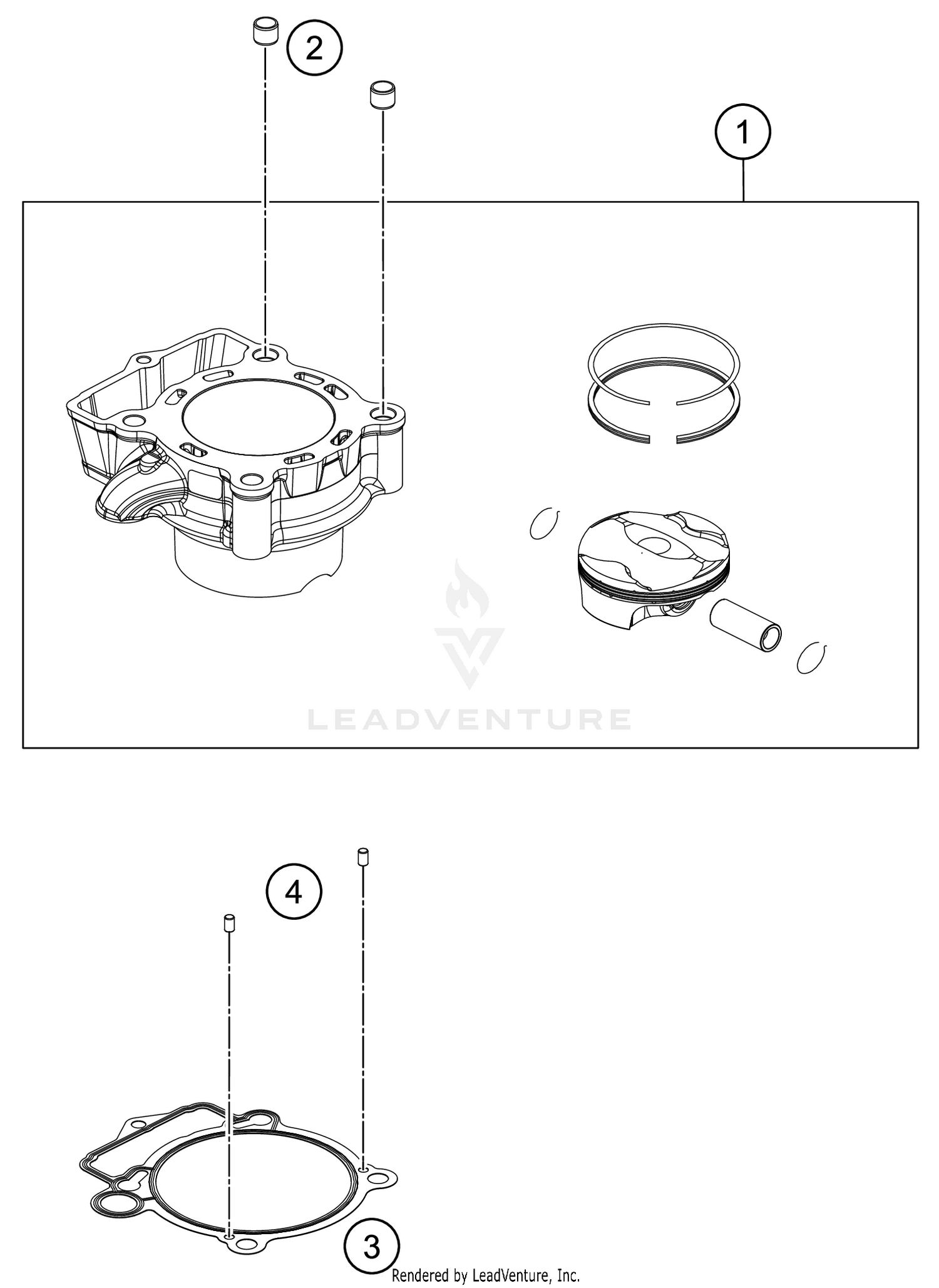 2

1

LEADVENTURE

4

3

Rendered by LeadVenture, Inc.