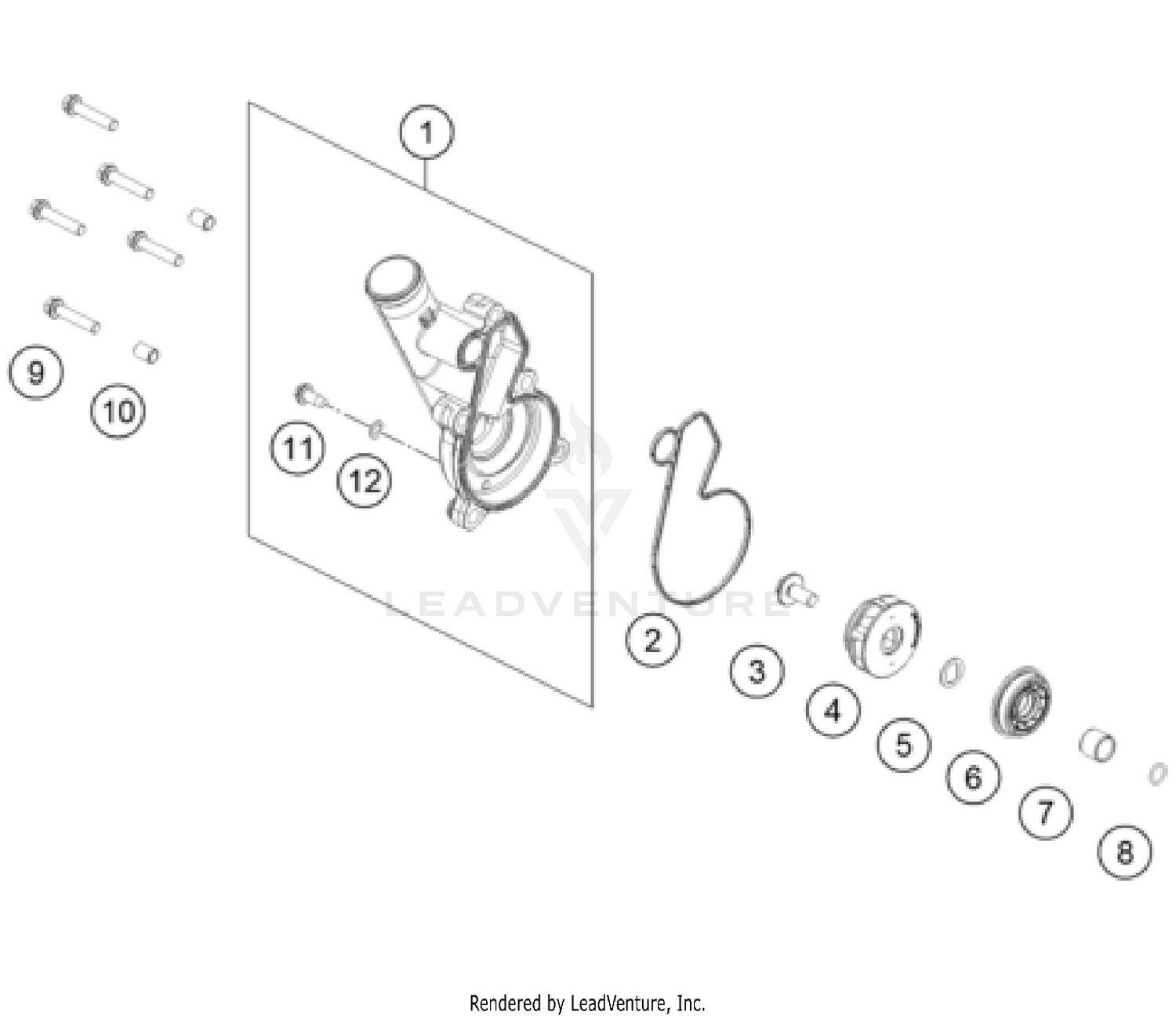 1

9

10

11

12

LEADVENTURE

2

3

4

5

6

7

8

Rendered by LeadVenture, Inc.