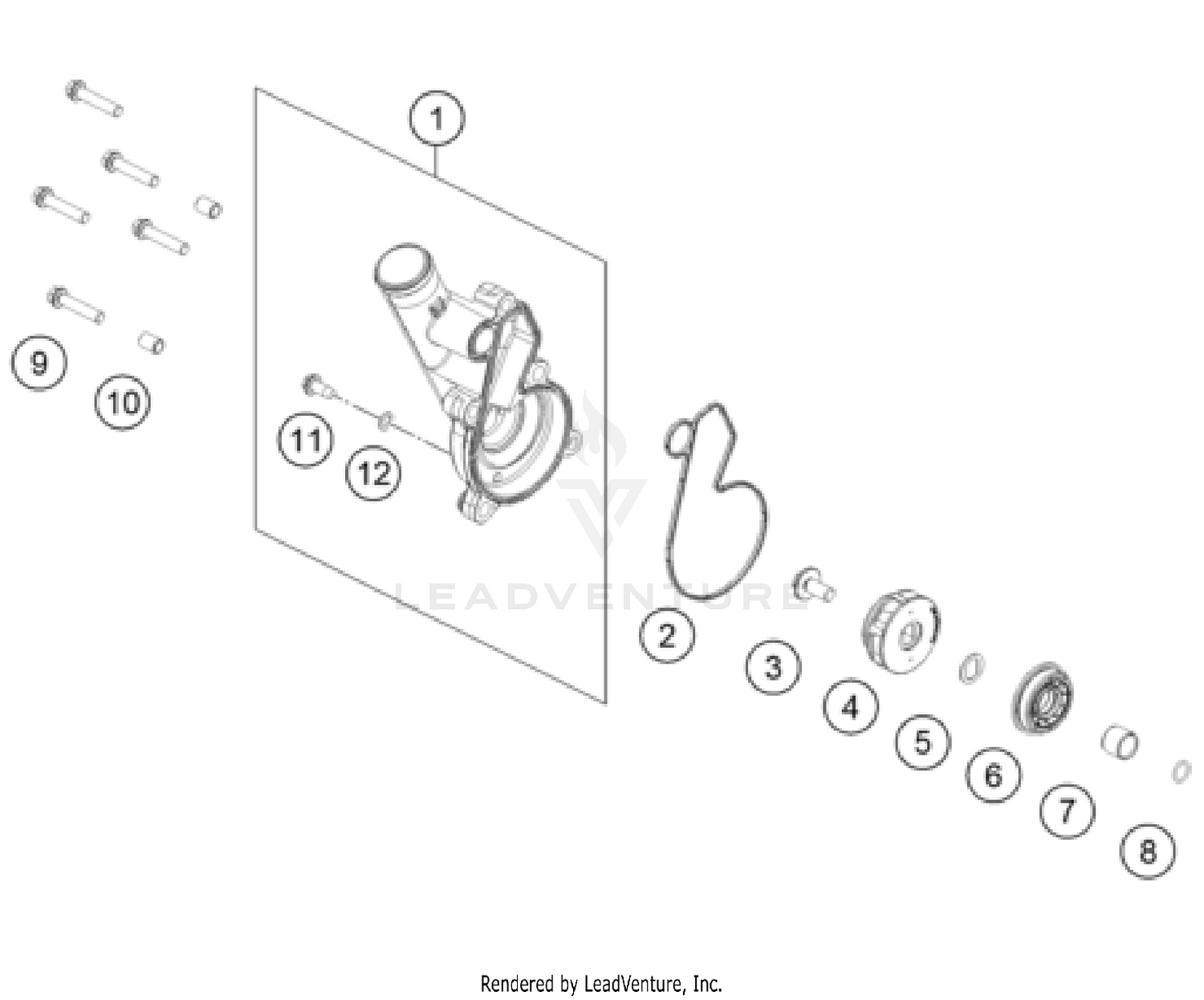 1

9

10

11

12

LEADVENTURE

2

3

4

5

6

7

8

Rendered by LeadVenture, Inc.