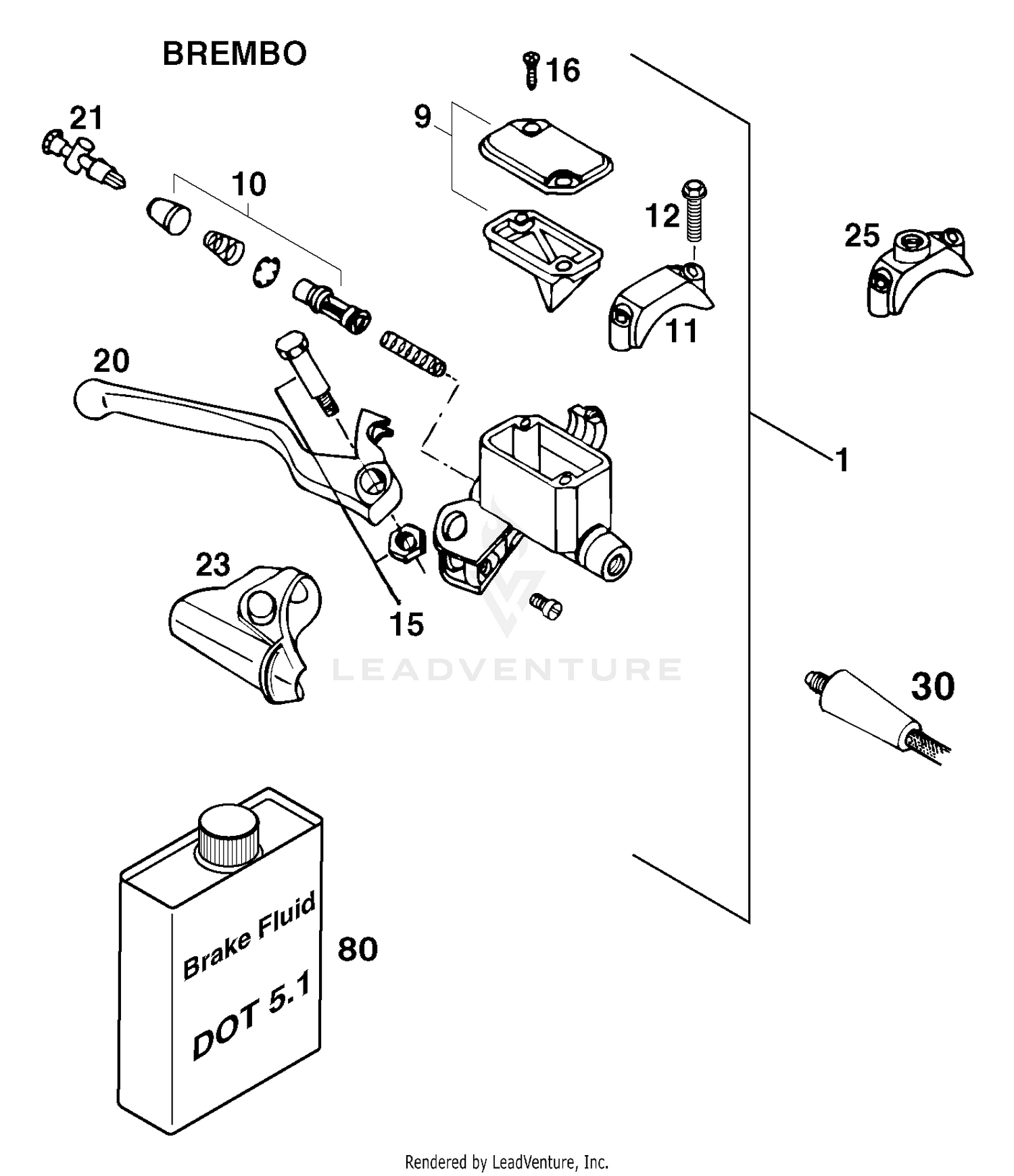 BREMBO

16
21
9
10
12
25
11
20
1
23
15
LEADVENTURE
30
Brake Fluid
DOT 5.1
80

Rendered by LeadVenture, Inc.