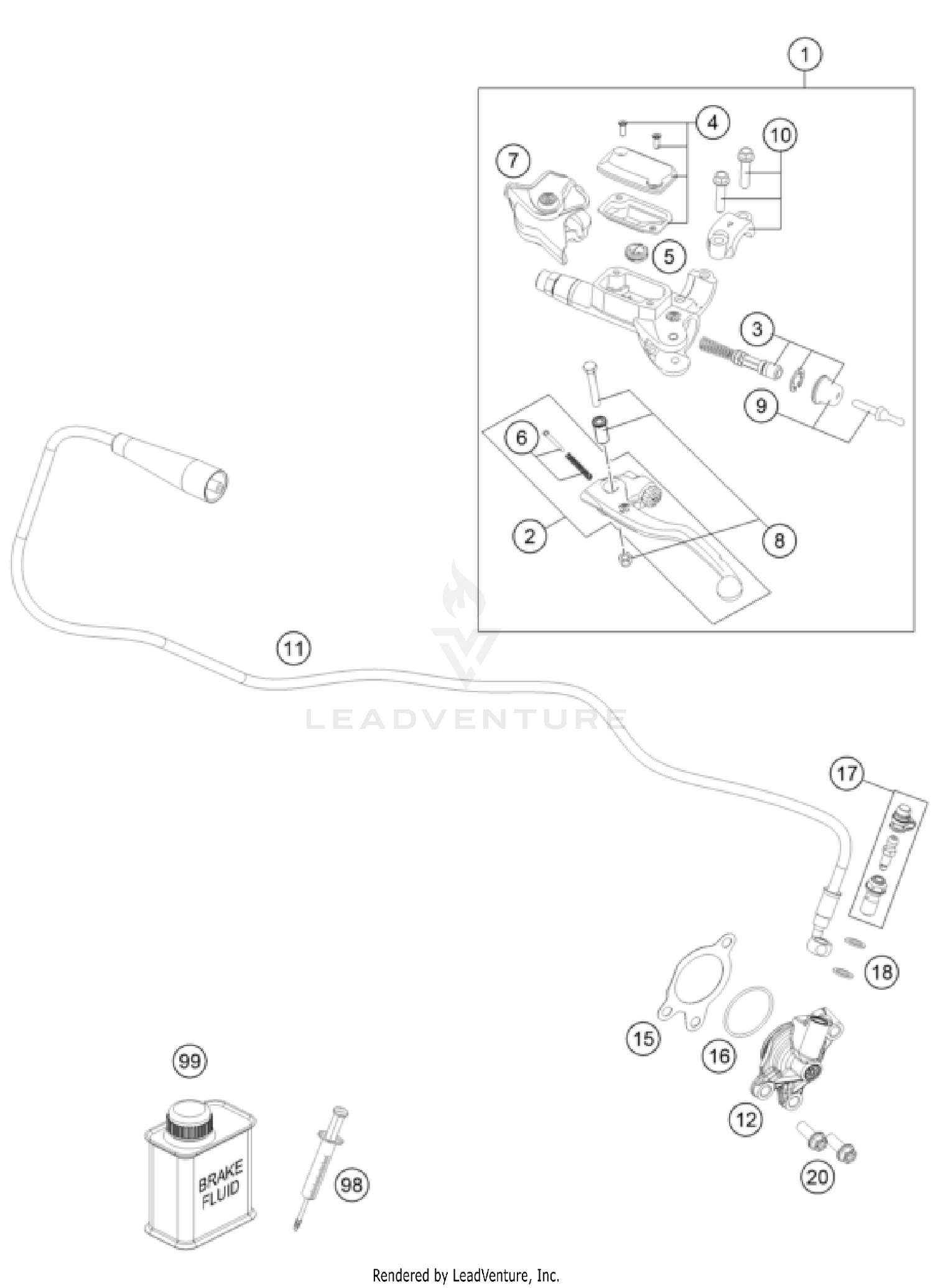 1
4
10
7
5
3
9
6
2
8
11
LEADVENTURE
17
18
15
16
12
20
99
BRAKE FLUID
98
Rendered by LeadVenture, Inc.