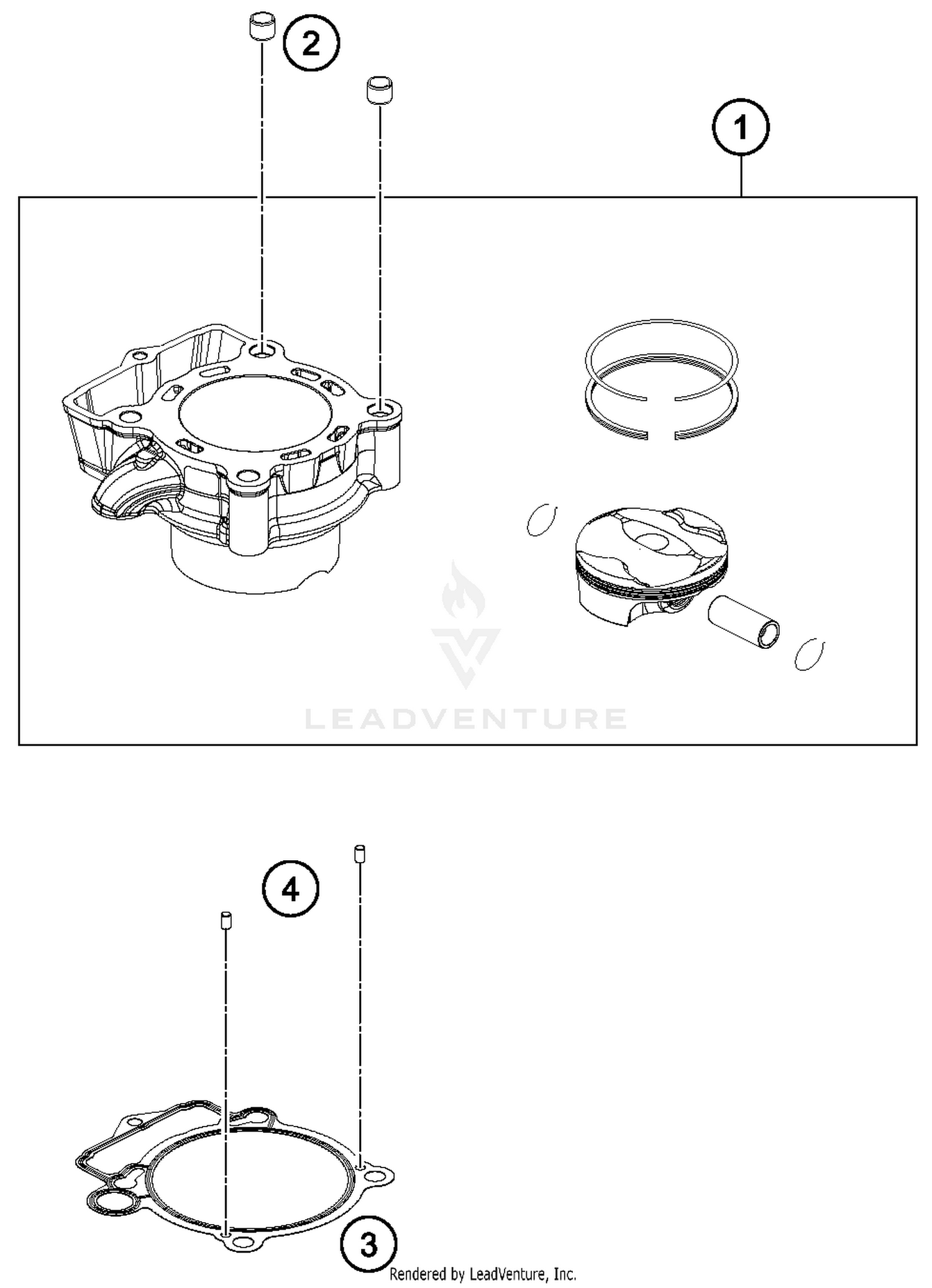 2
1
LEADVENTURE
4
3
Rendered by LeadVenture, Inc.