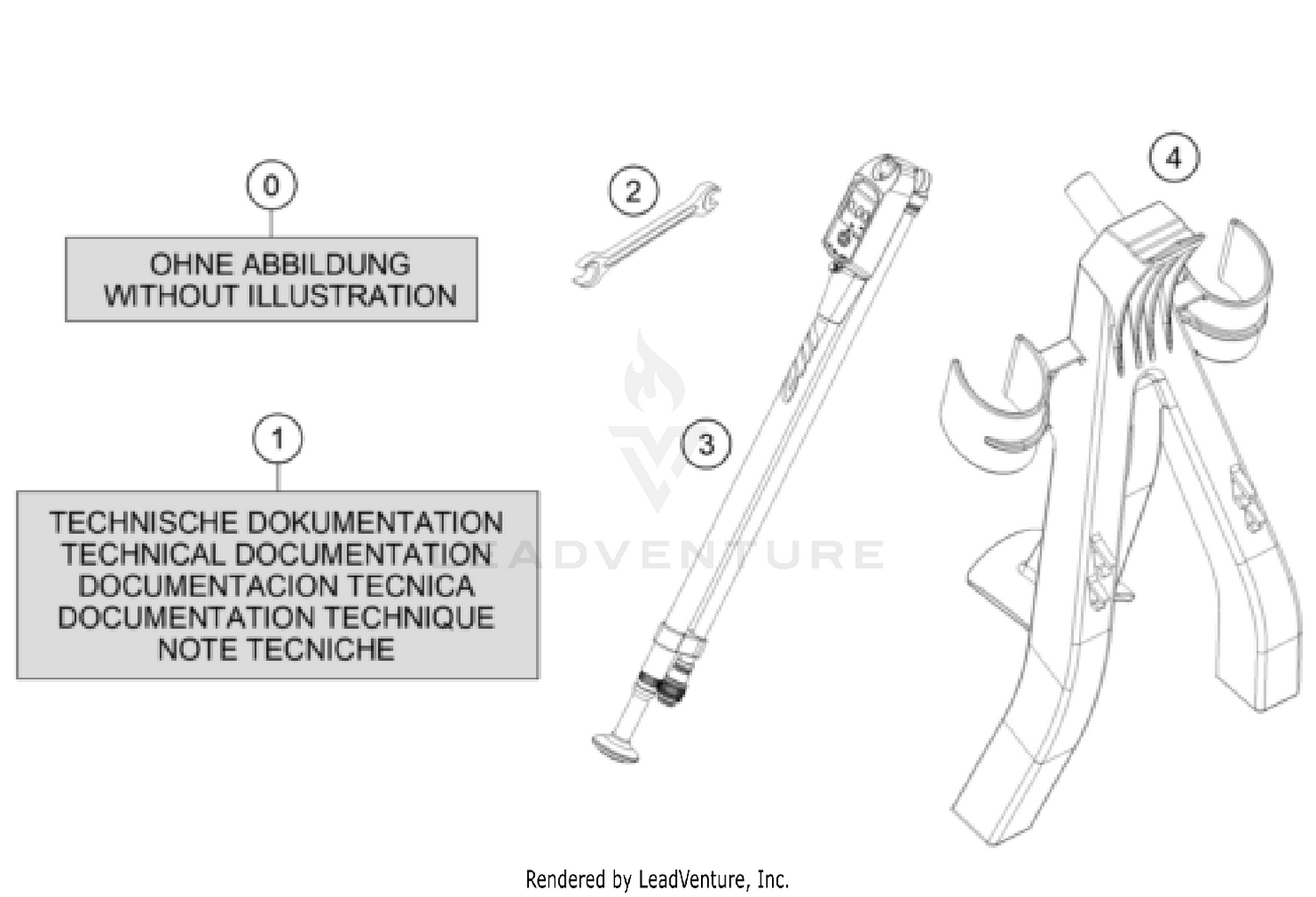 0

OHNE ABBILDUNG
WITHOUT ILLUSTRATION

1

TECHNISCHE DOKUMENTATION
TECHNICAL DOCUMENTATION
DOCUMENTACION TECNICA
DOCUMENTATION TECHNIQUE
NOTE TECNICHE

2

3

4

LEADVENTURE

Rendered by LeadVenture, Inc.