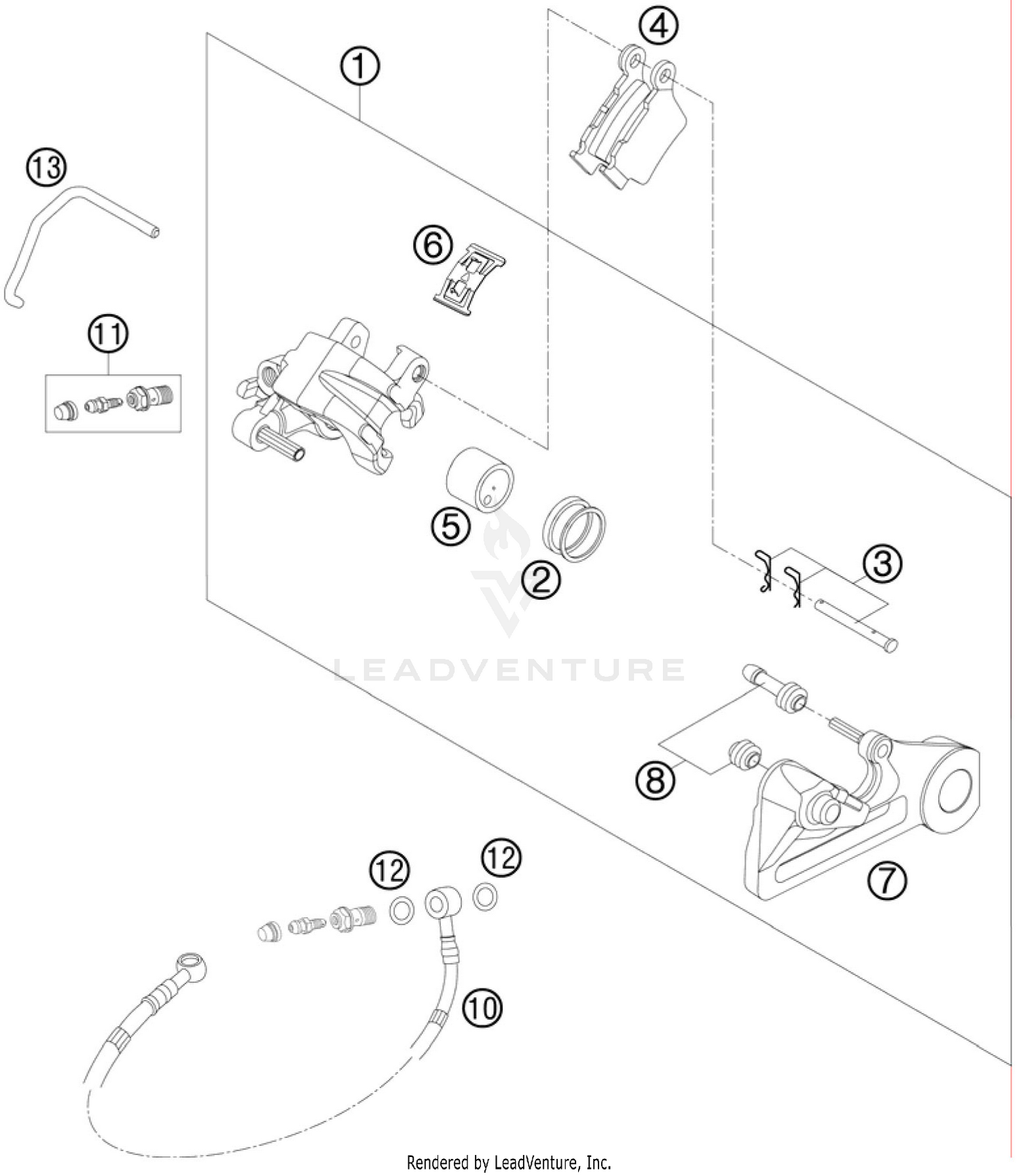 4
1
13
6
11
5
2
3
LEADVENTURE
8
7
12
12
10
Rendered by LeadVenture, Inc.