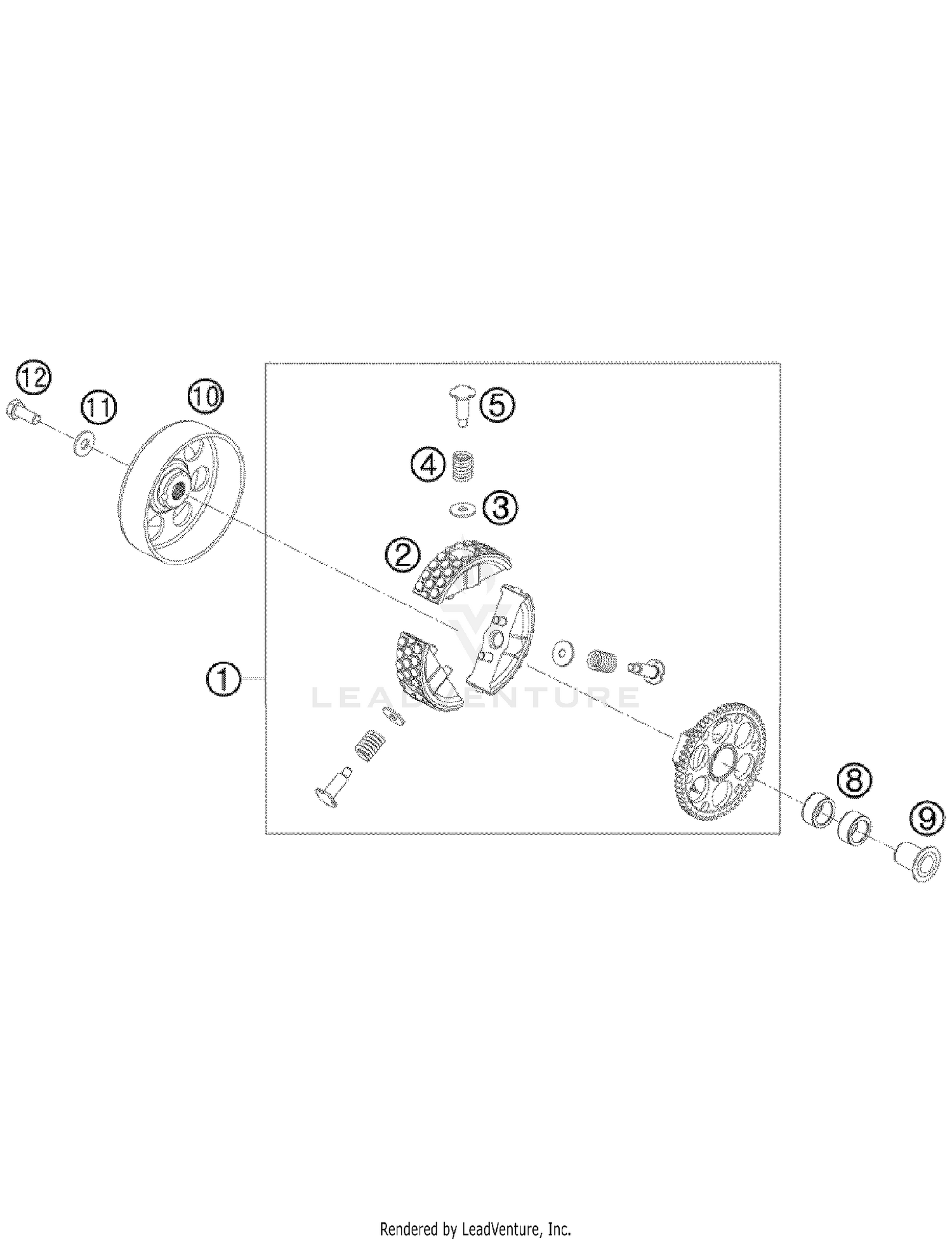 12
11
10
5
4
3
2
1
LEADVENTURE
8
9

Rendered by LeadVenture, Inc.