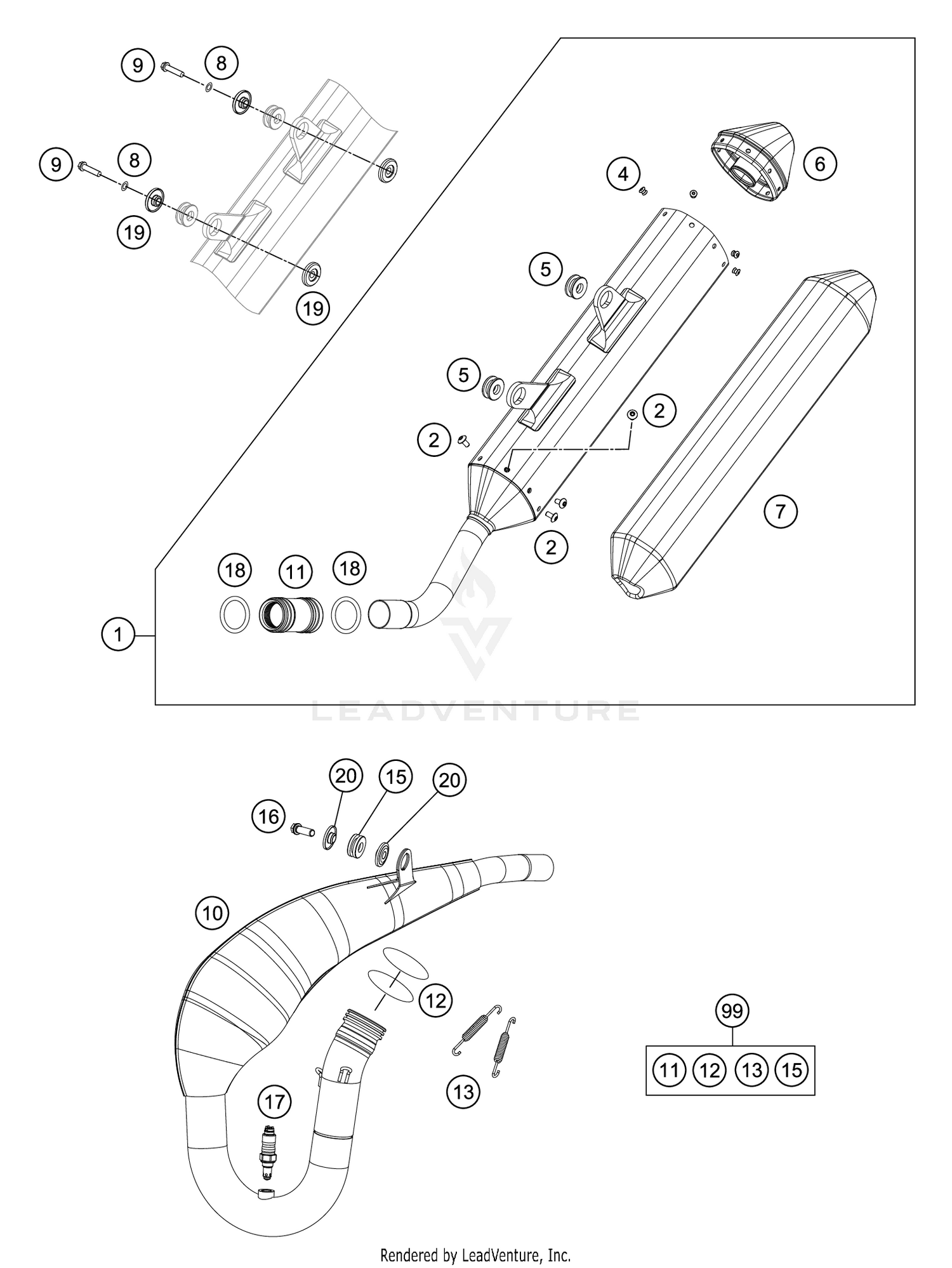 9
8
9
8
19
19
4
6
5
5
2
2
2
7
18
11
18
1

LEADVENTURE

20
15
20
16
10
12
13
17
99
11 12 13 15

Rendered by LeadVenture, Inc.