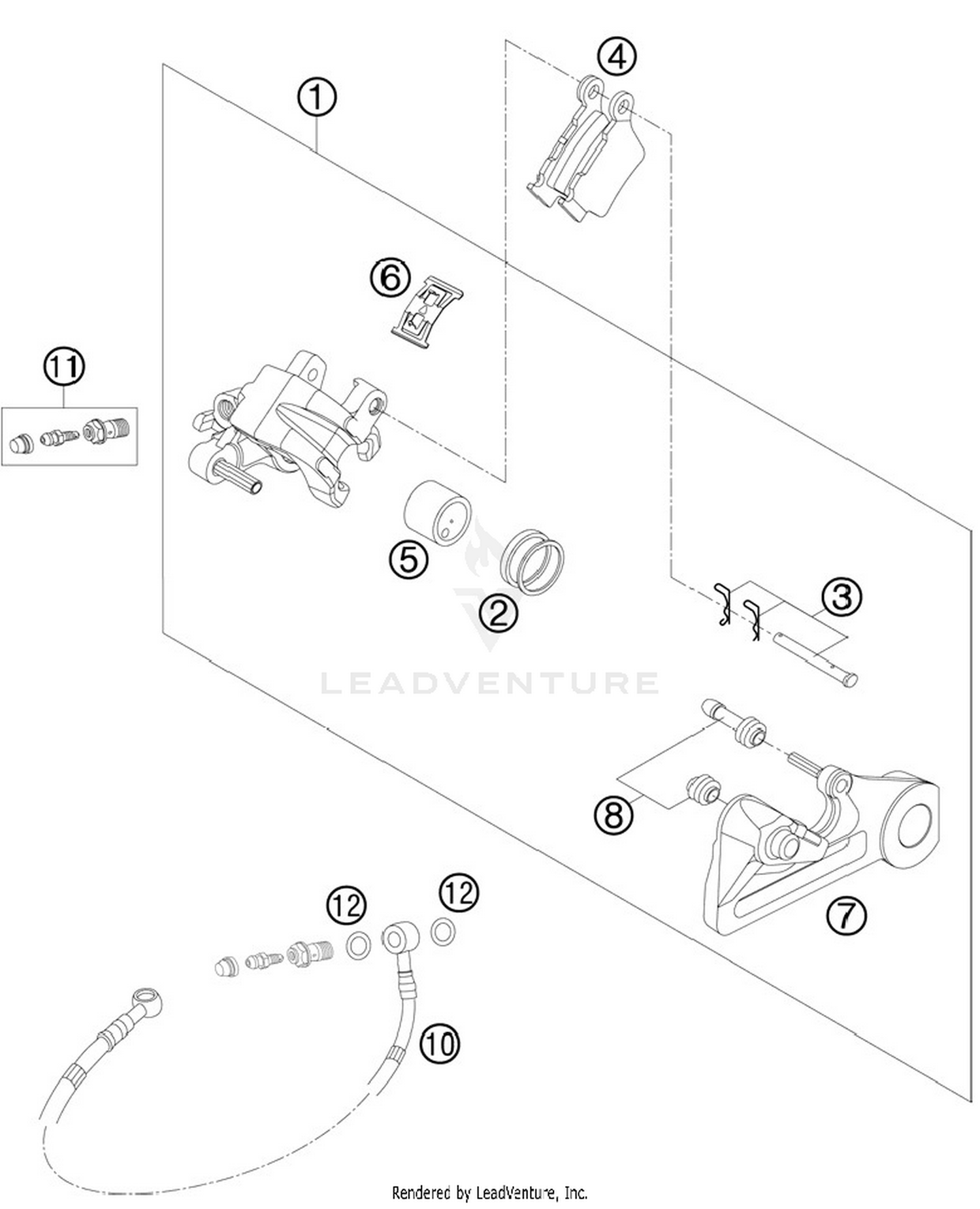 4
1
6
11
5
2
3
LEADVENTURE
8
7
12
12
10
Rendered by LeadVenture, Inc.