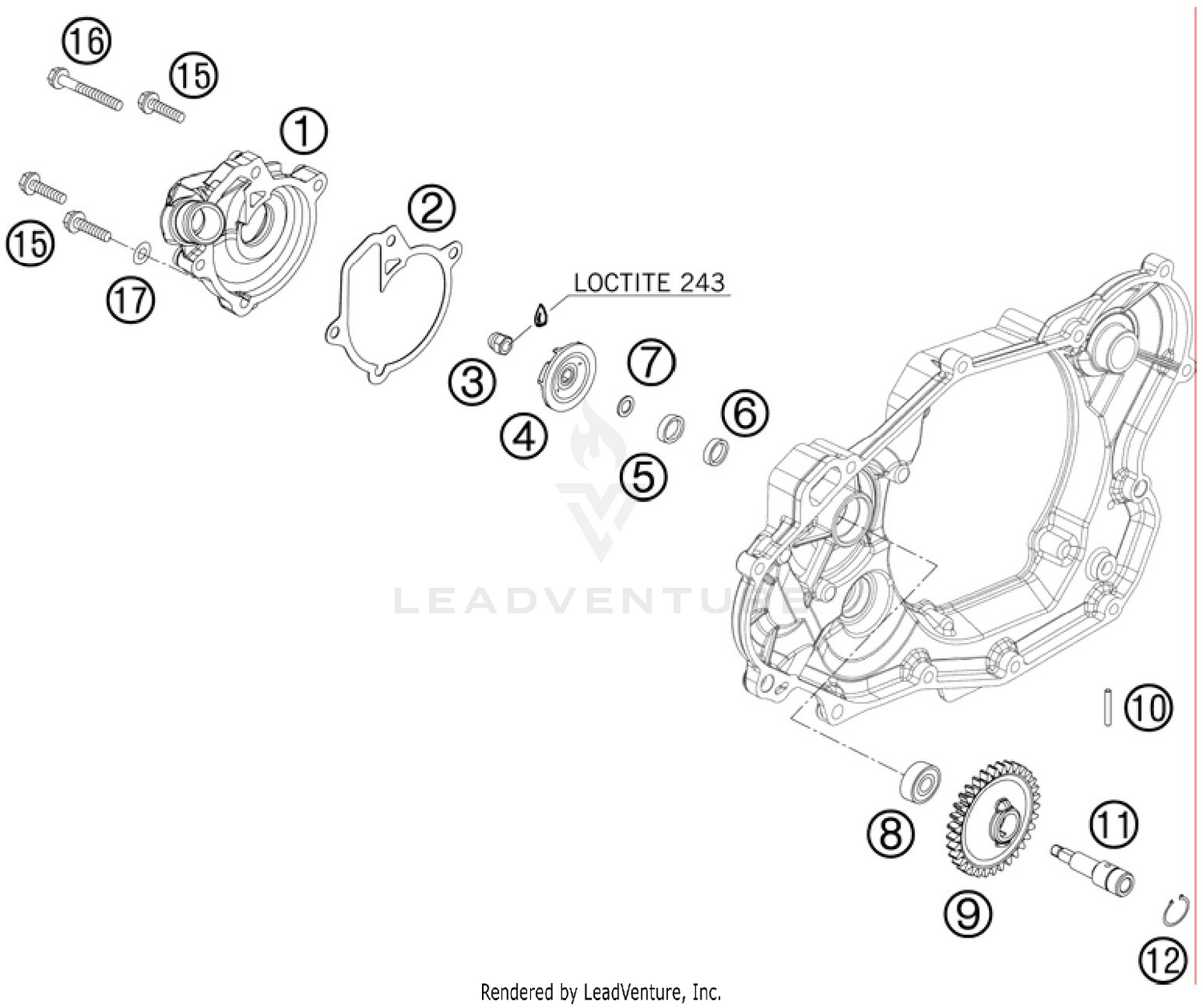 16
15
1
15
17
2
LOCTITE 243
3
4
7
5
6
LEADVENTURE
10
8
9
11
12
Rendered by LeadVenture, Inc.